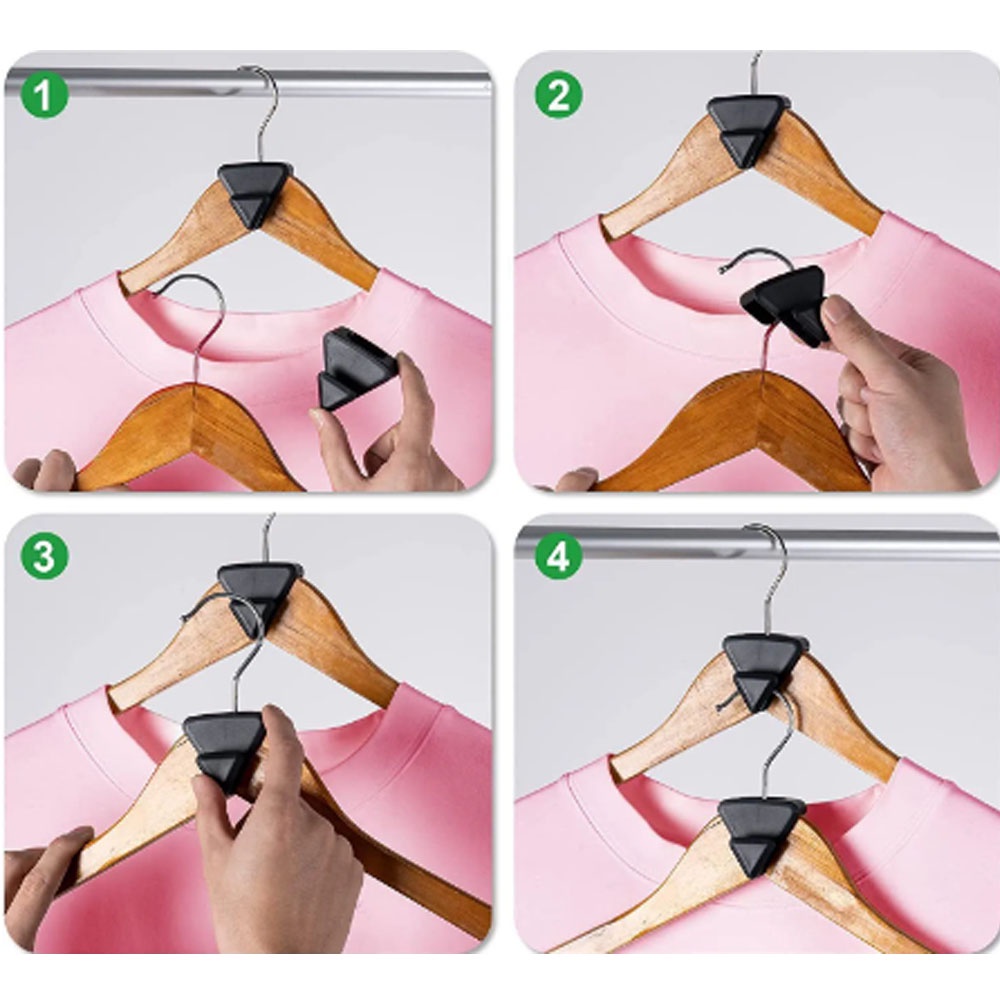 1

2

3

4