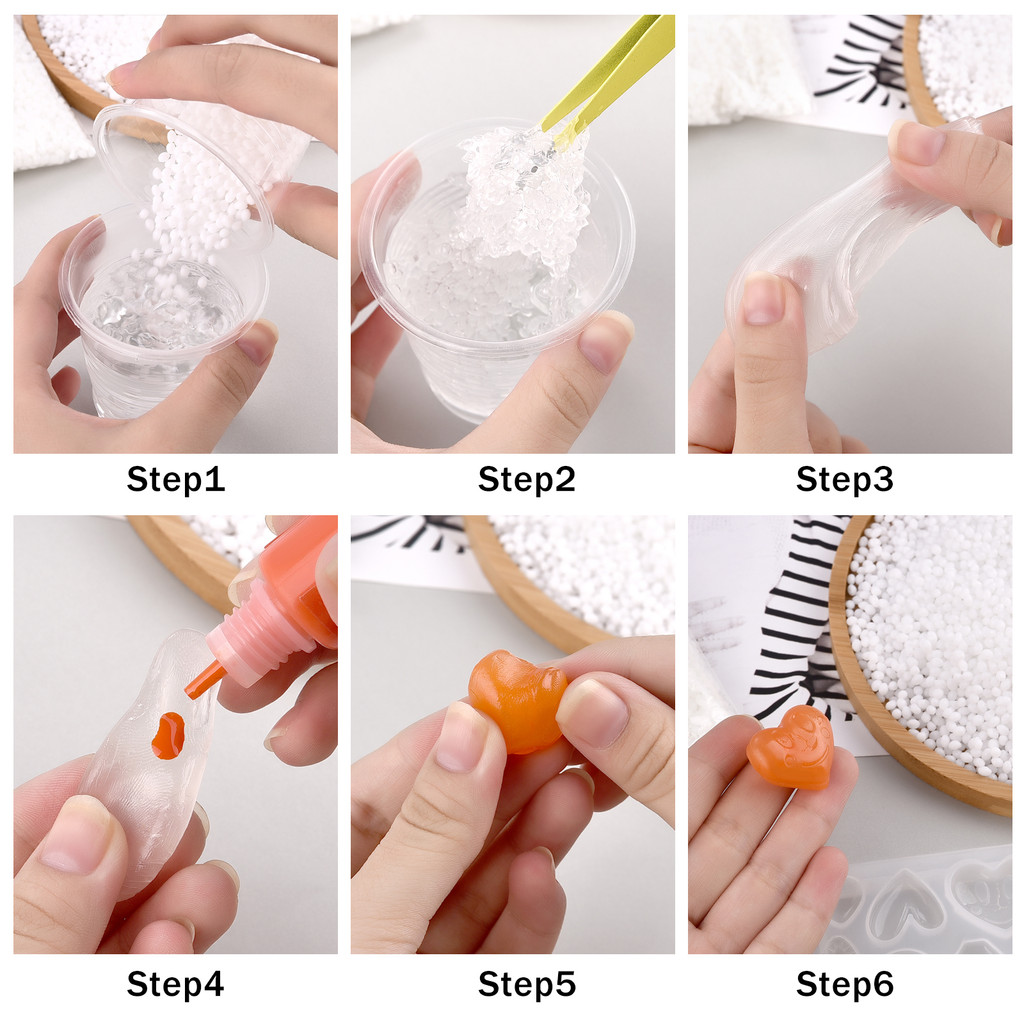 Step1

Step2

Step3

Step4

Step5

Step6