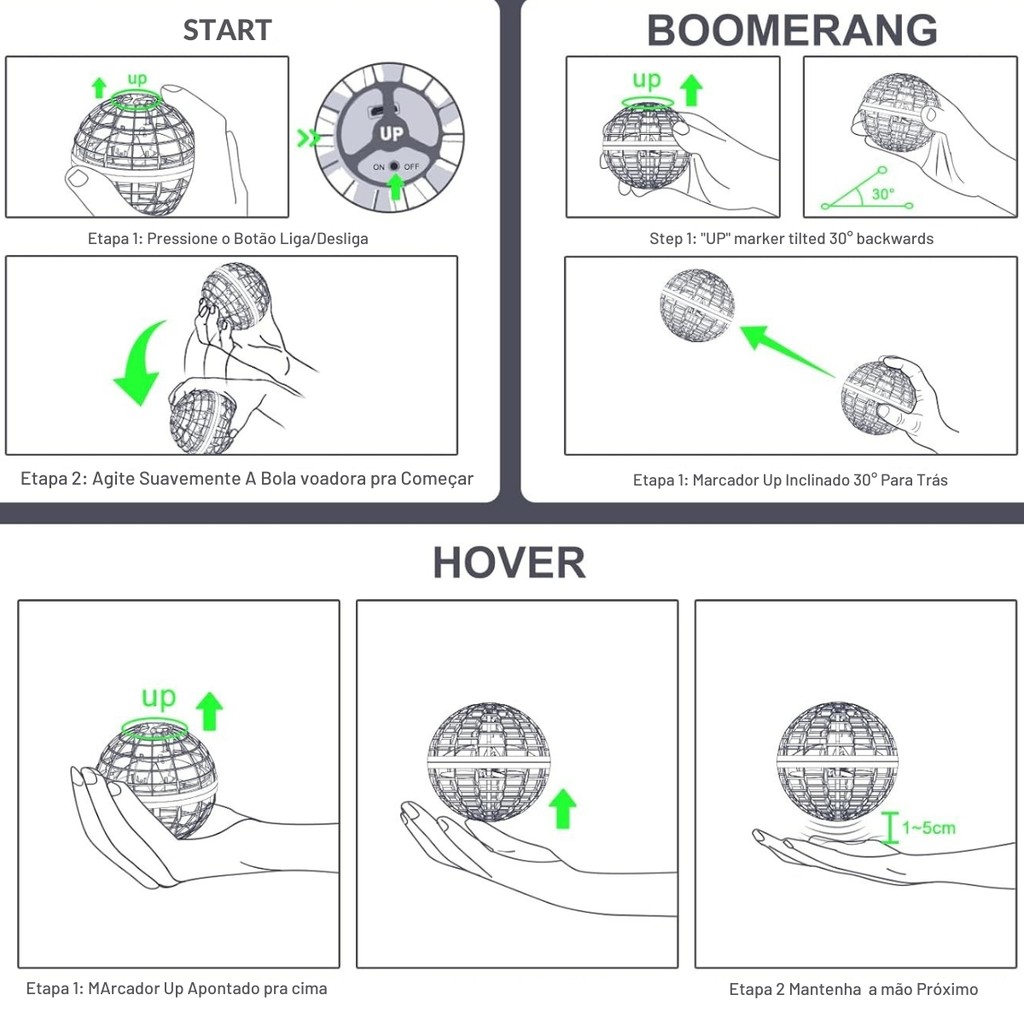 START

up

UP

ON OFF

Etapa 1: Pressione o Botão Liga/Desliga

Etapa 2: Agite Suavemente A Bola voadora pra Começar

BOOMERANG

up

30°

Step 1: "UP" marker tilted 30° backwards

Etapa 1: Marcador Up Inclinado 30° Para Trás

HOVER

up

1~5cm

Etapa 1: MArcador Up Apontado pra cima

Etapa 2 Mantenha a mão Próximo