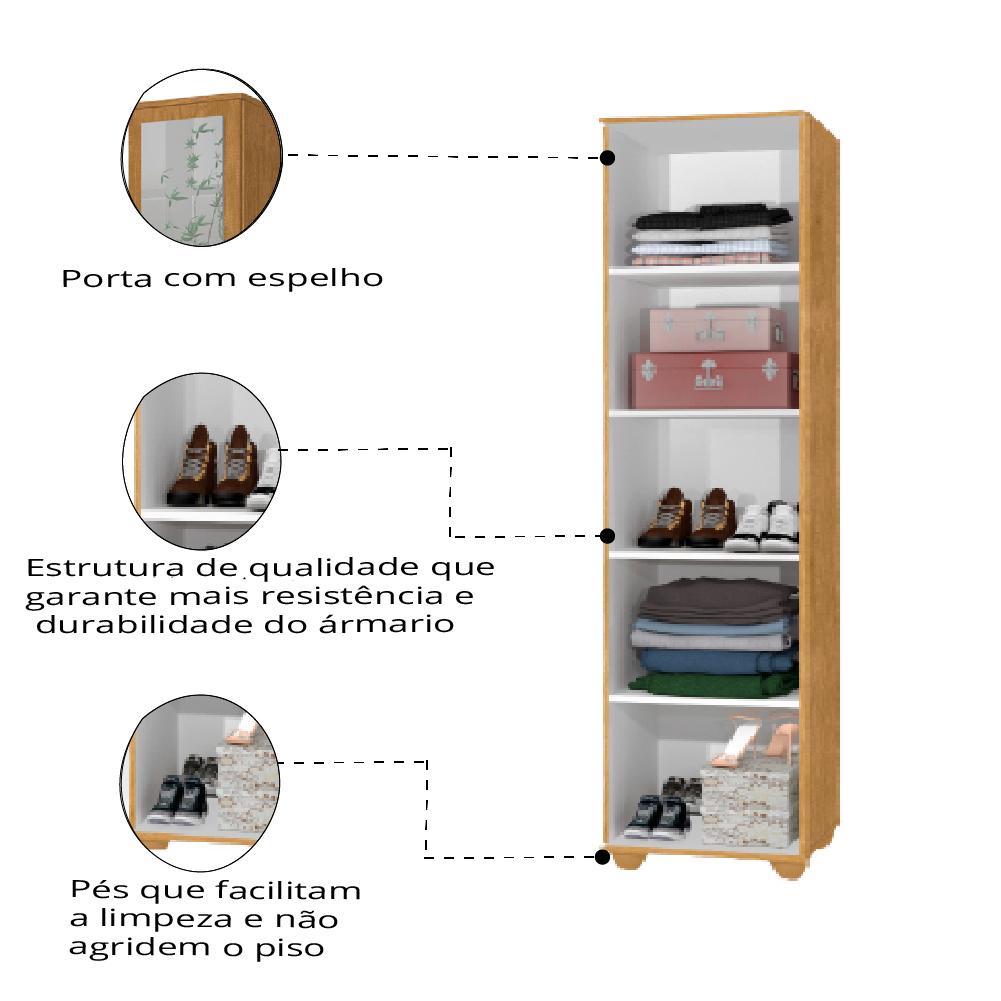 Porta com espelho

Estrutura de qualidade que garante mais resistência e durabilidade do ármario

Pés que facilitam a limpeza e não agridem o piso