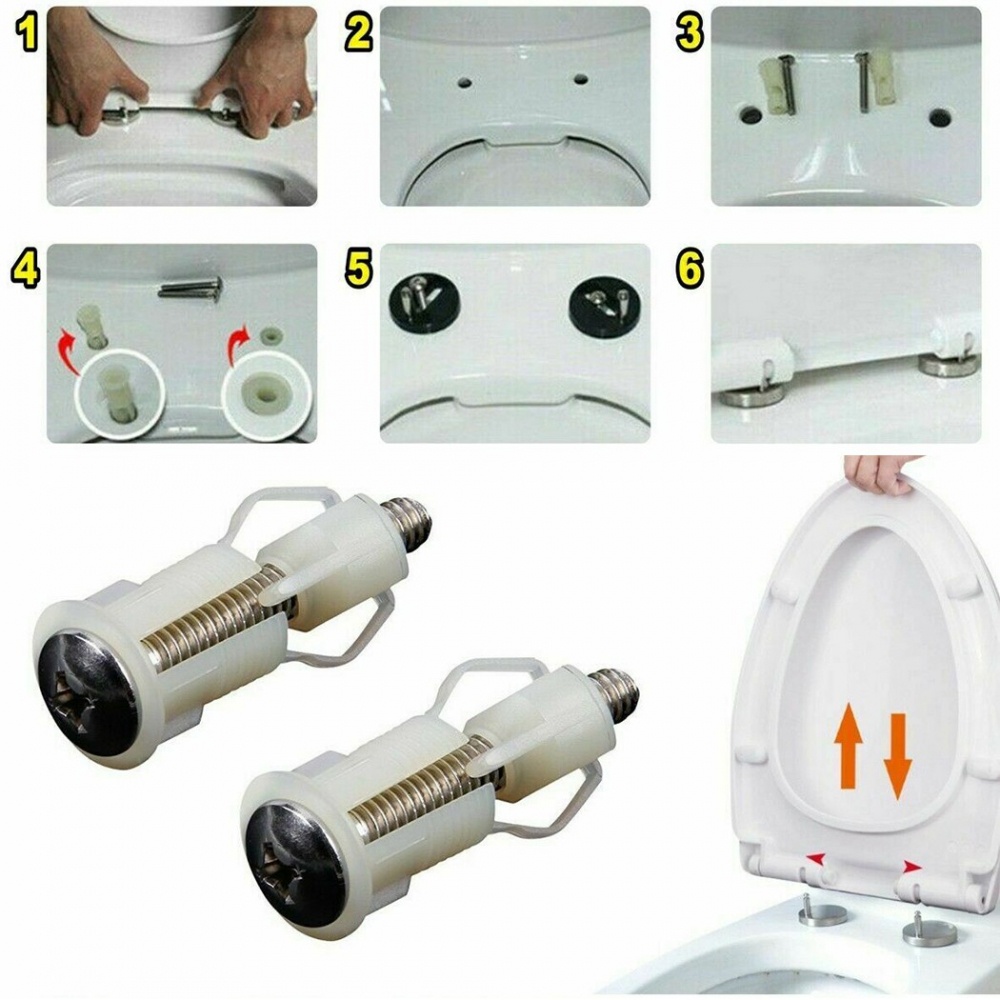 1
2
3
4
5
6