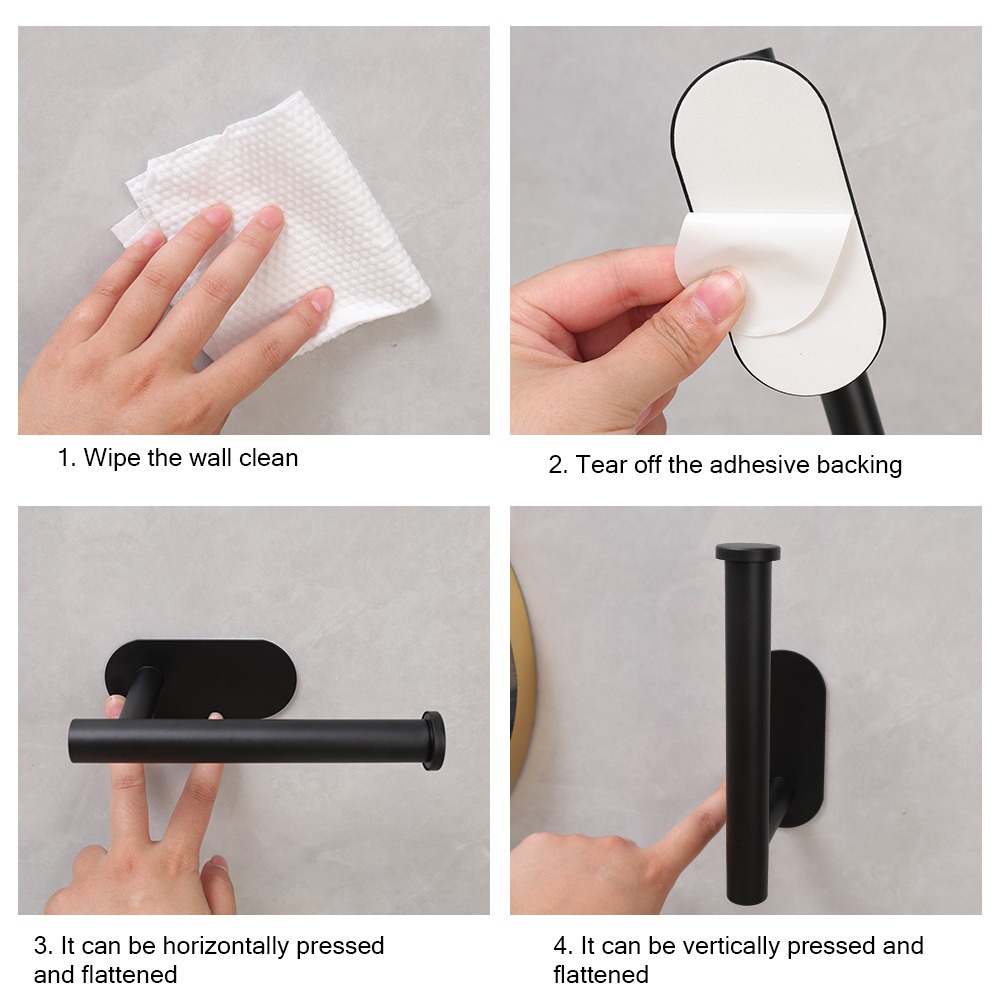 1. Wipe the wall clean

2. Tear off the adhesive backing

3. It can be horizontally pressed and flattened

4. It can be vertically pressed and flattened