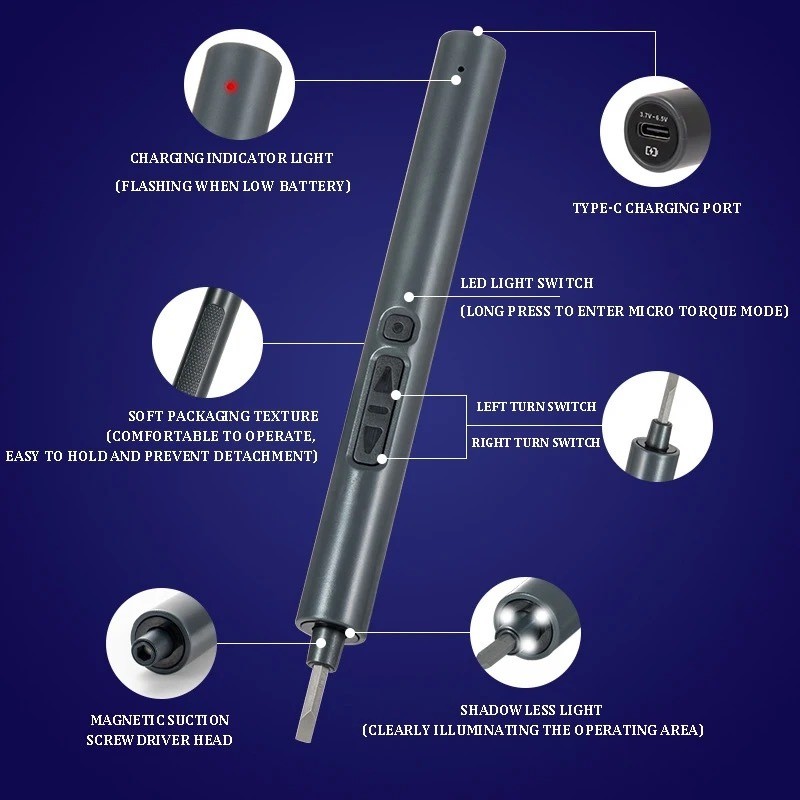 CHARGING INDICATOR LIGHT
(FLASHING WHEN LOW BATTERY)

3.7V-6.5V

TYPE-C CHARGING PORT

LED LIGHT SWITCH
(LONG PRESS TO ENTER MICRO TORQUE MODE)

SOFT PACKAGING TEXTURE
(COMFORTABLE TO OPERATE,
EASY TO HOLD AND PREVENT DETACHMENT)

LEFT TURN SWITCH

RIGHT TURN SWITCH

MAGNETIC SUCTION
SCREW DRIVER HEAD

SHADOW LESS LIGHT
(CLEARLY ILLUMINATING THE OPERATING AREA)