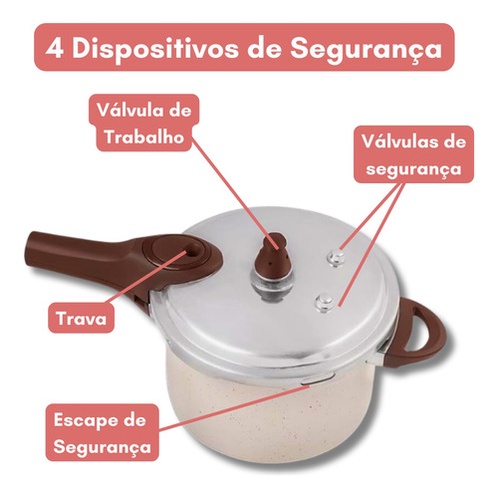 4 Dispositivos de Segurança

Válvula de Trabalho

Válvulas de segurança

Trava

Escape de Segurança