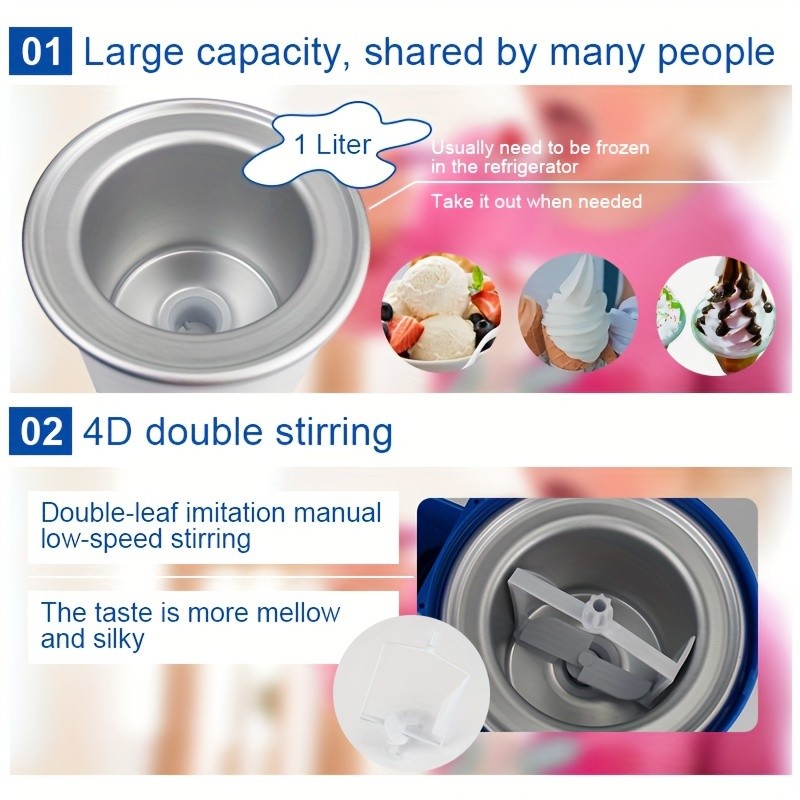 01 Large capacity, shared by many people

1 Liter

Usually need to be frozen in the refrigerator

Take it out when needed

02 4D double stirring

Double-leaf imitation manual low-speed stirring

The taste is more mellow and silky