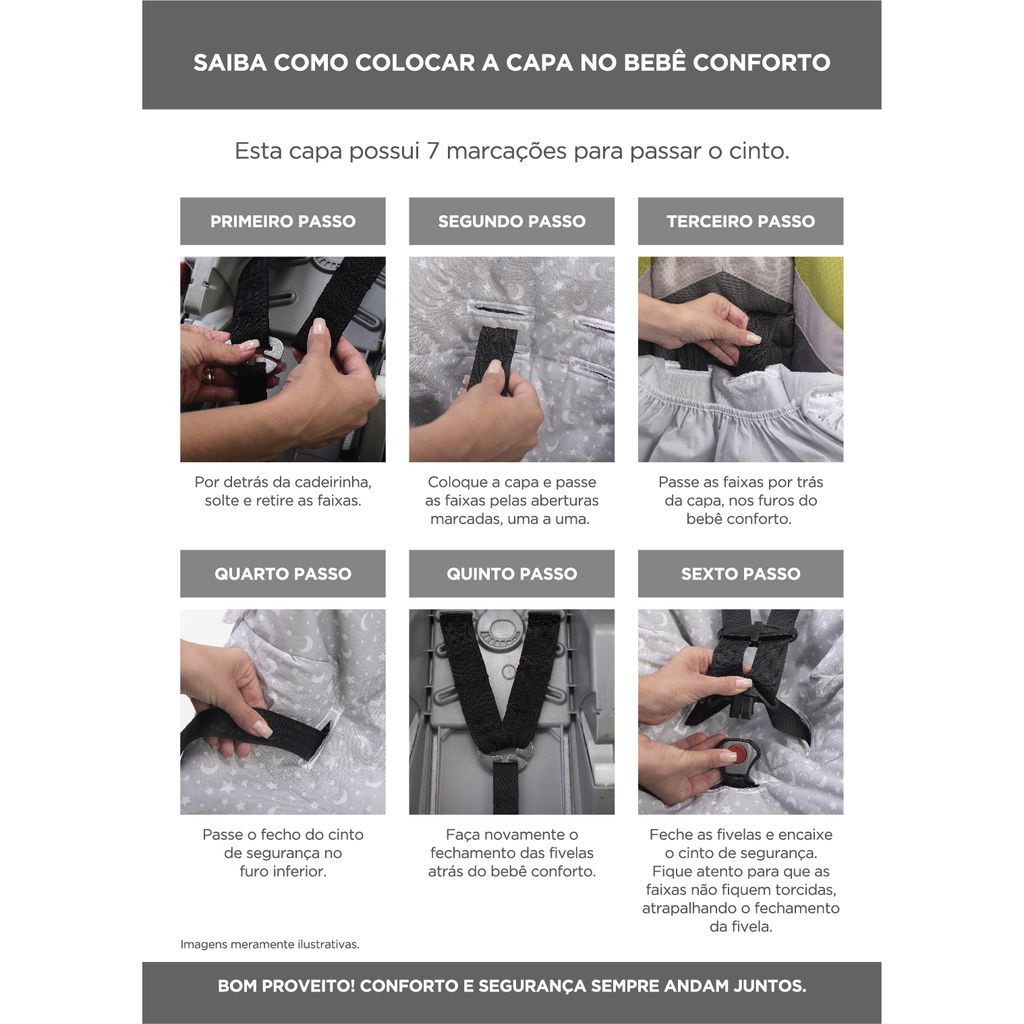 SAIBA COMO COLOCAR A CAPA NO BEBÊ CONFORTO

Esta capa possui 7 marcações para passar o cinto.

PRIMEIRO PASSO

Por detrás da cadeirinha, solte e retire as faixas.

SEGUNDO PASSO

Coloque a capa e passe as faixas pelas aberturas marcadas, uma a uma.

TERCEIRO PASSO

Passe as faixas por trás da capa, nos furos do bebê conforto.

QUARTO PASSO

Passe o fecho do cinto de segurança no furo inferior.

QUINTO PASSO

Faça novamente o fechamento das fivelas atrás do bebê conforto.

SEXTO PASSO

Feche as fivelas e encaixe o cinto de segurança. Fique atento para que as faixas não fiquem torcidas, atrapalhando o fechamento da fivela.

Imagens meramente ilustrativas.

BOM PROVEITO! CONFORTO E SEGURANÇA SEMPRE ANDAM JUNTOS.