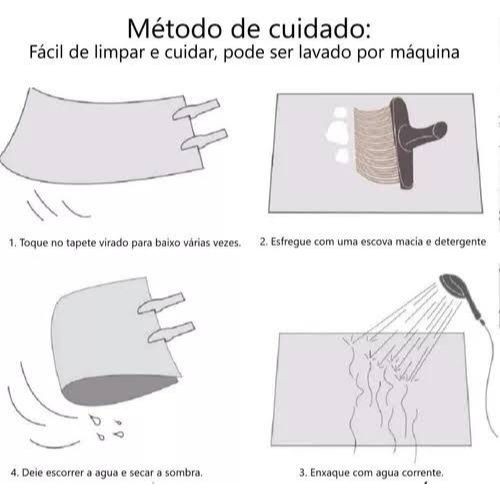 Método de cuidado:
Fácil de limpar e cuidar, pode ser lavado por máquina

1. Toque no tapete virado para baixo várias vezes.

2. Esfregue com uma escova macia e detergente

4. Deie escorrer a agua e secar a sombra.

3. Enxaque com agua corrente.