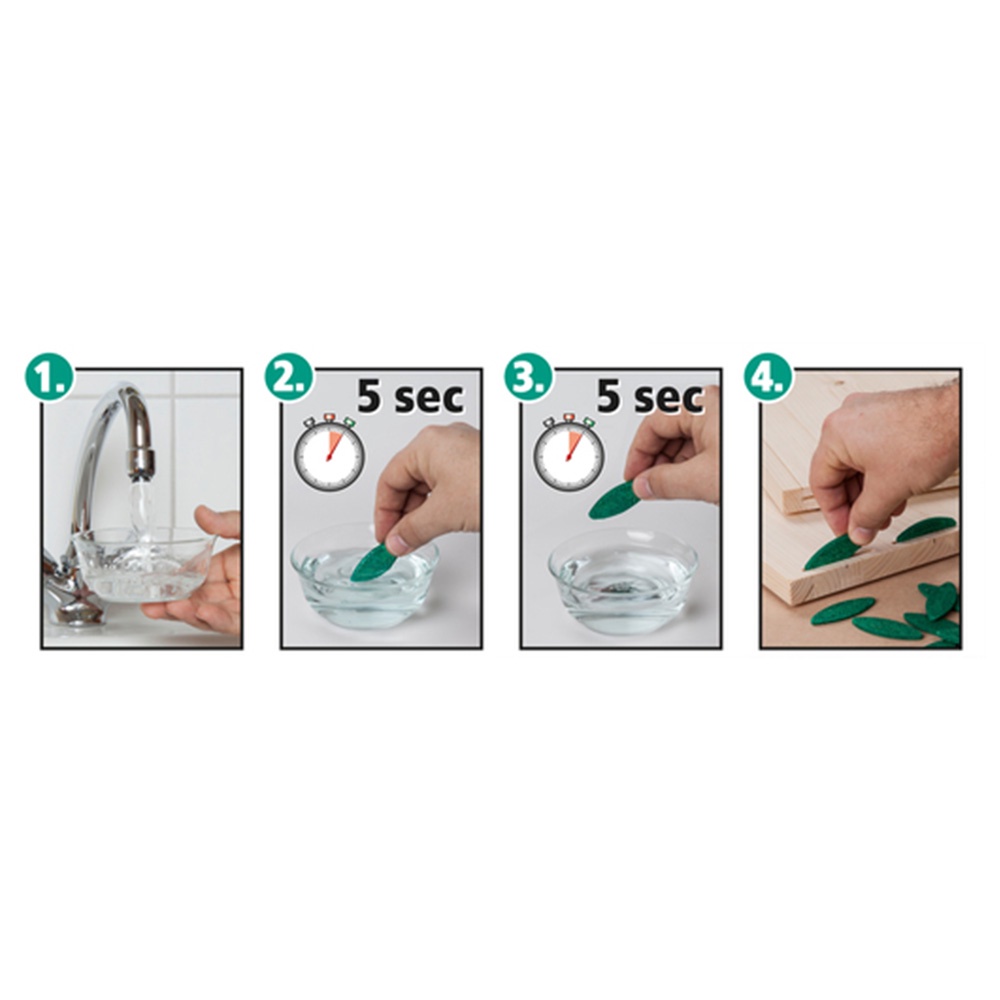 1.

2. 5 sec

3. 5 sec

4.