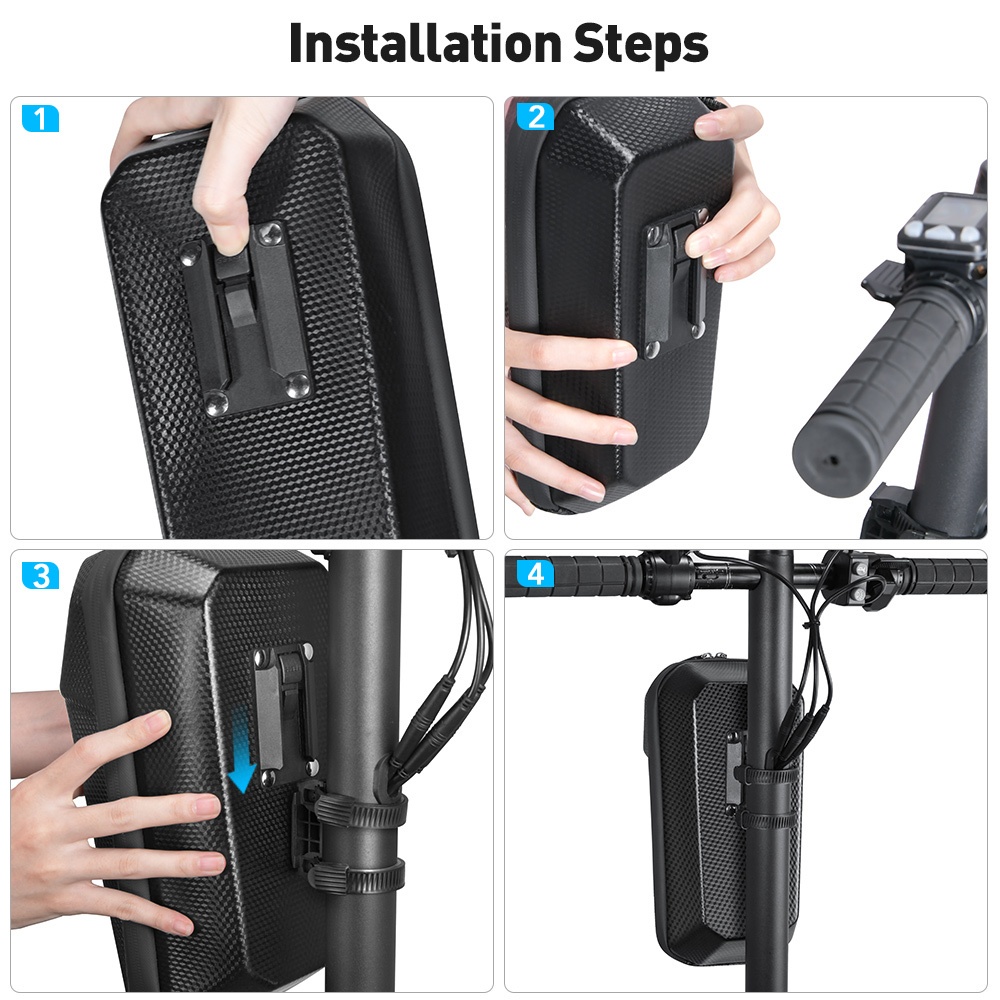 Installation Steps

1

2

3

4