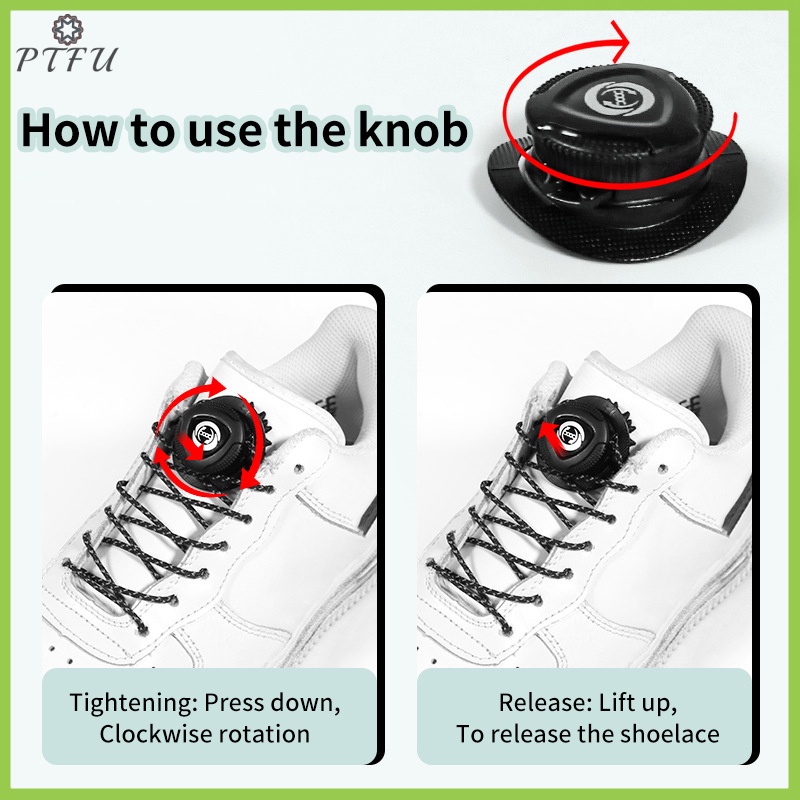 PTFU

How to use the knob

Tightening: Press down, Clockwise rotation

Release: Lift up, To release the shoelace