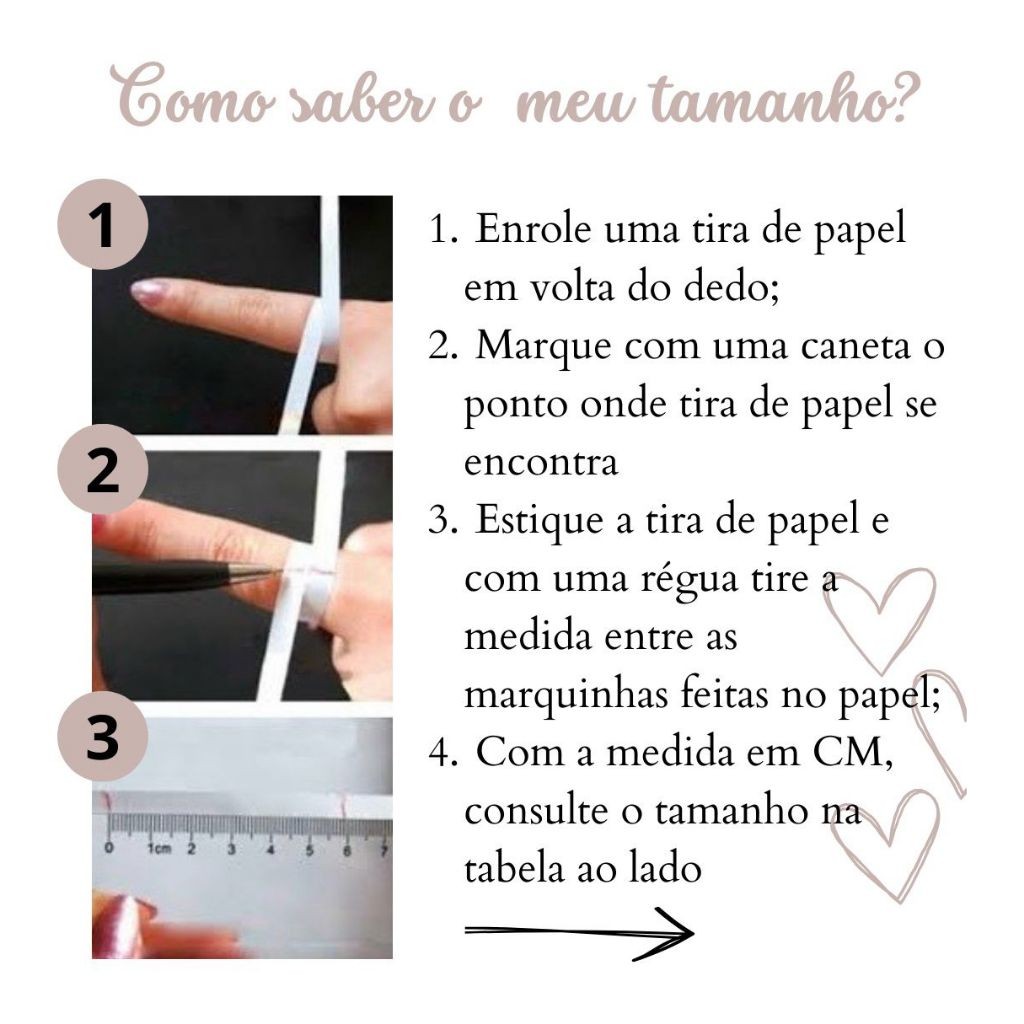 Como saber o meu tamanho?

1

2

3

0 1cm 2 3 4 5 6 7

1. Enrole uma tira de papel em volta do dedo;
2. Marque com uma caneta o ponto onde tira de papel se encontra
3. Estique a tira de papel e com uma régua tire a medida entre as marquinhas feitas no papel;
4. Com a medida em CM, consulte o tamanho na tabela ao lado