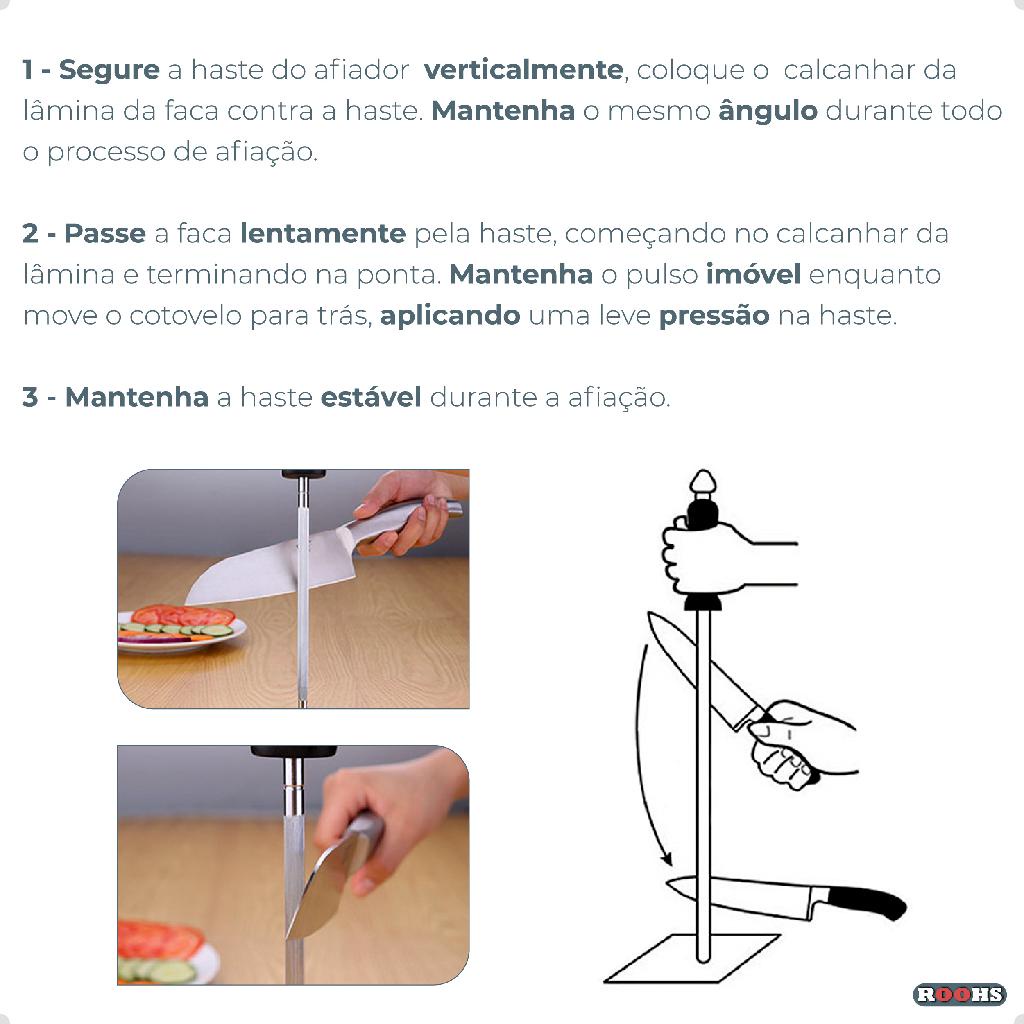 1 - Segure a haste do afiador verticalmente, coloque o calcanhar da lâmina da faca contra a haste. Mantenha o mesmo ângulo durante todo o processo de afiação.

2 - Passe a faca lentamente pela haste, começando no calcanhar da lâmina e terminando na ponta. Mantenha o pulso imóvel enquanto move o cotovelo para trás, aplicando uma leve pressão na haste.

3 - Mantenha a haste estável durante a afiação.

ROOHS