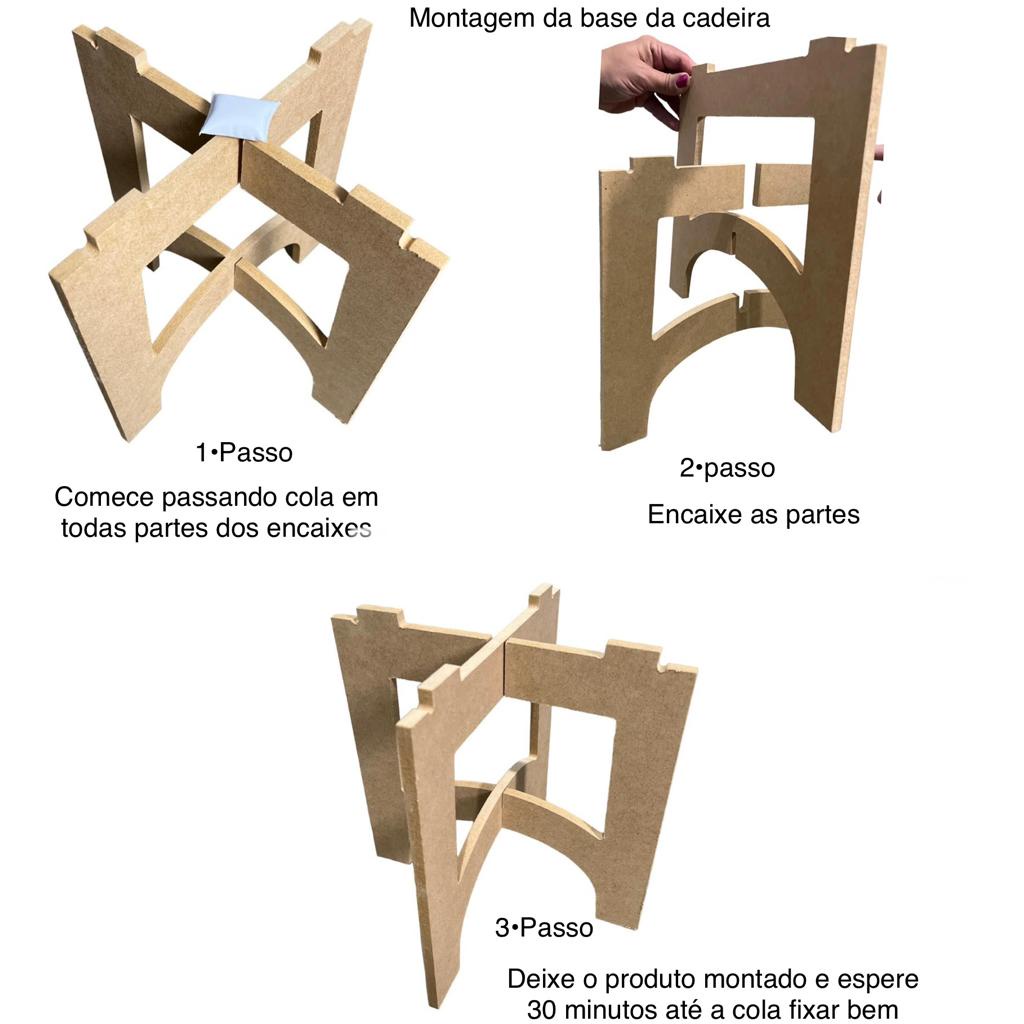 Montagem da base da cadeira

1•Passo

Comece passando cola em todas partes dos encaixes

2•passo

Encaixe as partes

3•Passo

Deixe o produto montado e espere 30 minutos até a cola fixar bem