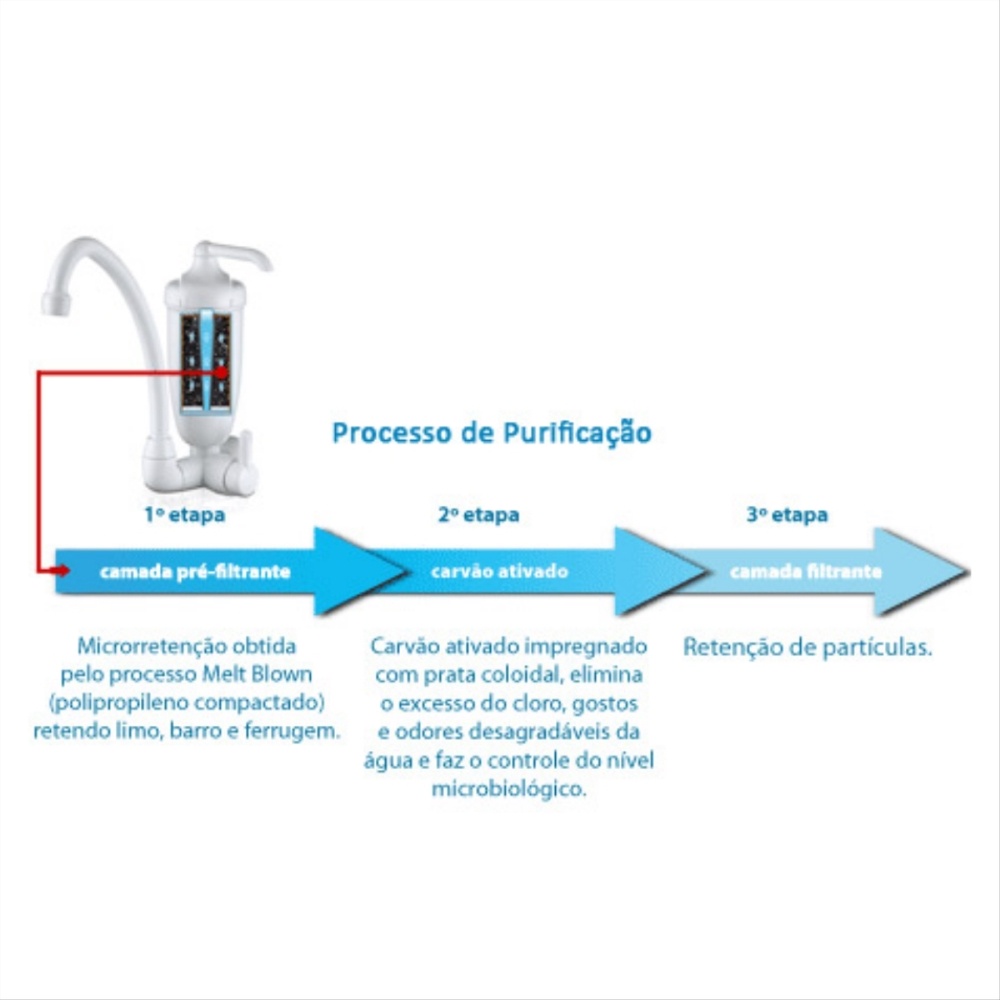 Processo de Purificação

1º etapa

camada pré-filtrante

Microrretenção obtida pelo processo Melt Blown (polipropileno compactado) retendo limo, barro e ferrugem.

2º etapa

carvão ativado

Carvão ativado impregnado com prata coloidal, elimina o excesso do cloro, gostos e odores desagradáveis da água e faz o controle do nível microbiológico.

3º etapa

camada filtrante

Retenção de partículas.