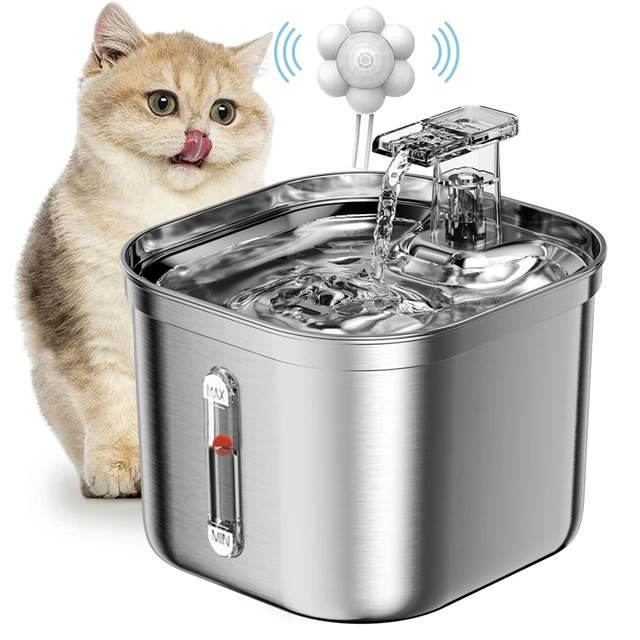 MAX
MIN