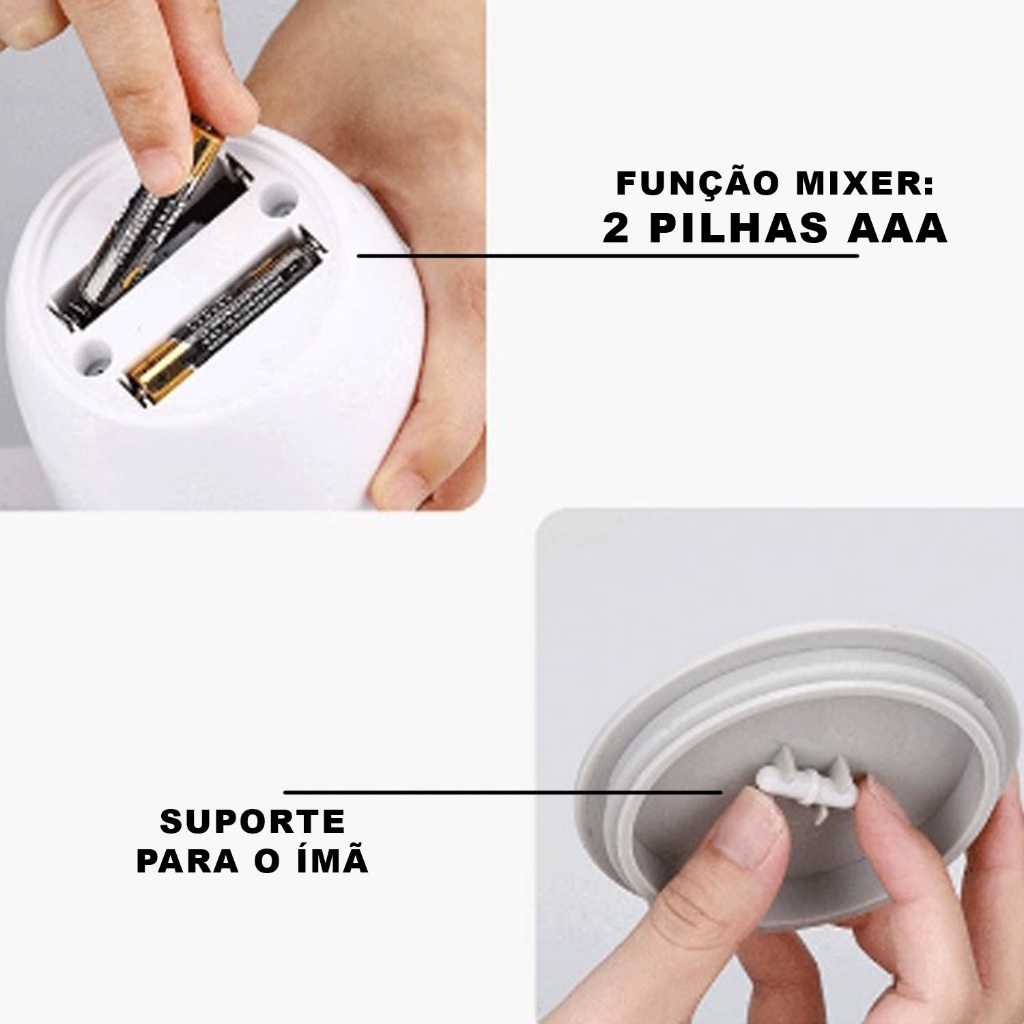 FUNÇÃO MIXER:
2 PILHAS AAA

SUPORTE
PARA O ÍMÃ