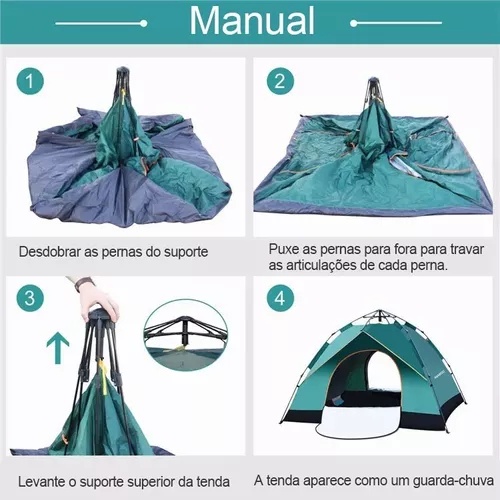 Manual

1

Desdobrar as pernas do suporte

2

Puxe as pernas para fora para travar as articulações de cada perna.

3

Levante o suporte superior da tenda

4

A tenda aparece como um guarda-chuva