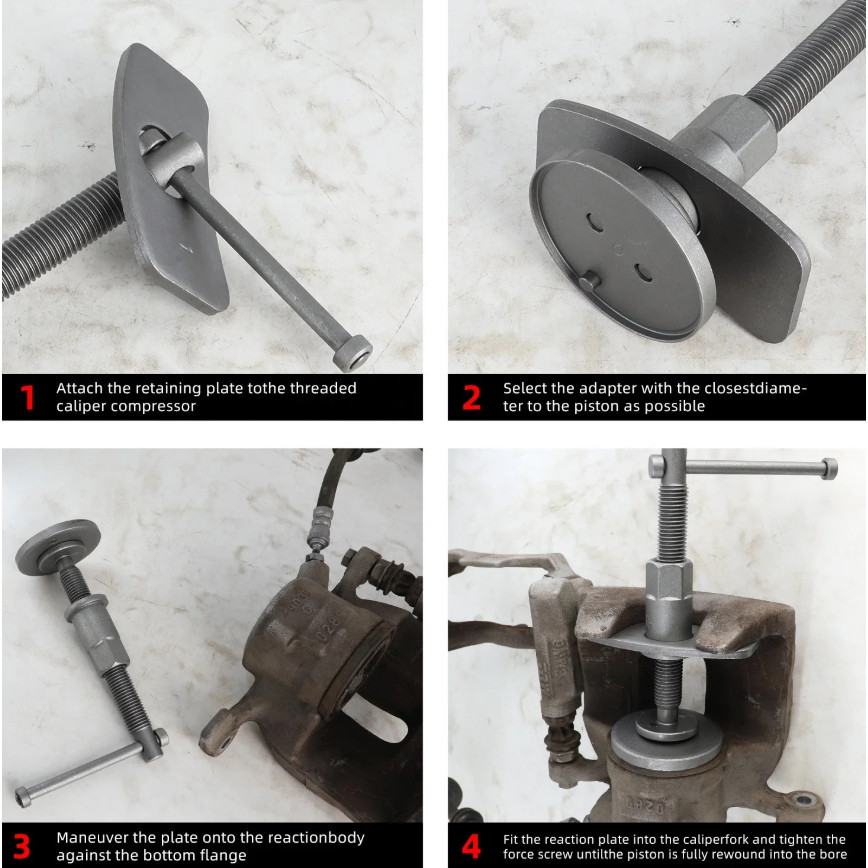 1 Attach the retaining plate tothe threaded caliper compressor

2 Select the adapter with the closestdiameter to the piston as possible

3 Maneuver the plate onto the reactionbody against the bottom flange

4 Fit the reaction plate into the caliperfork and tighten the force screw untilthe piston is fully rewound into the bore