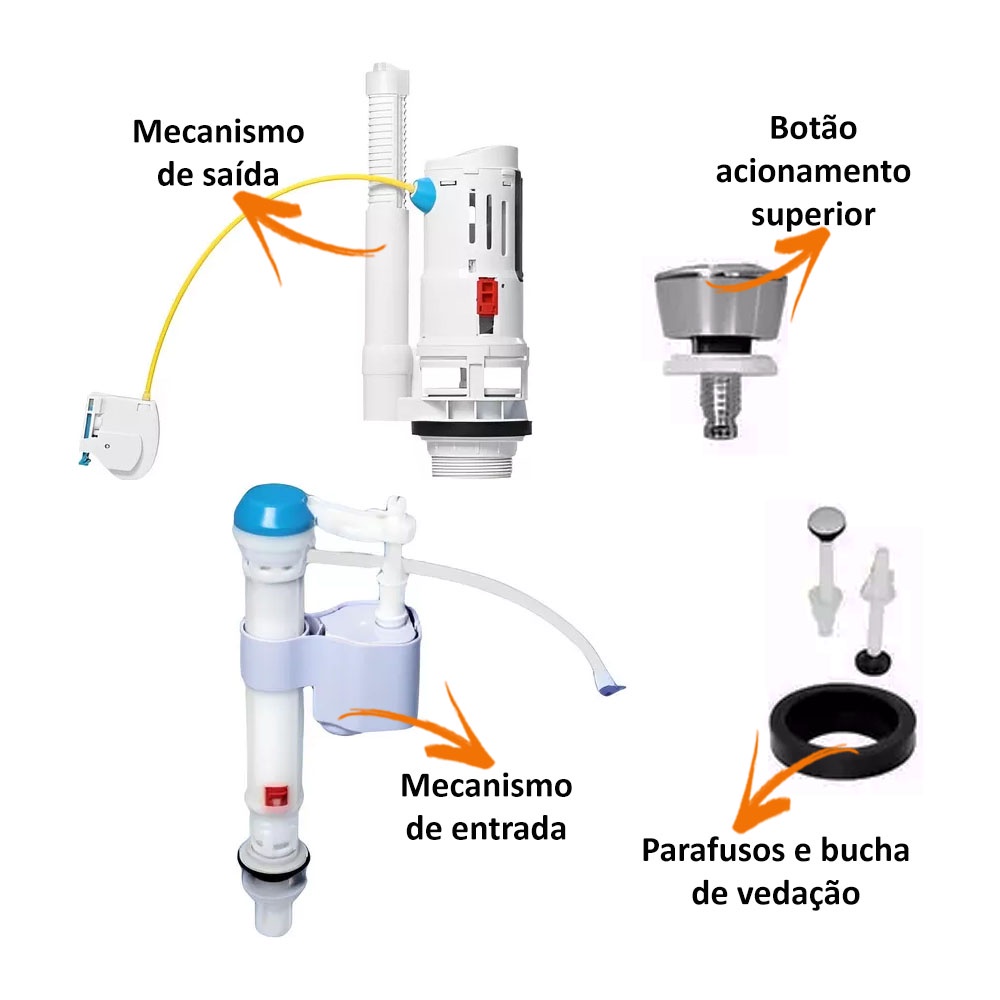 Mecanismo de saída

Botão acionamento superior

Mecanismo de entrada

Parafusos e bucha de vedação