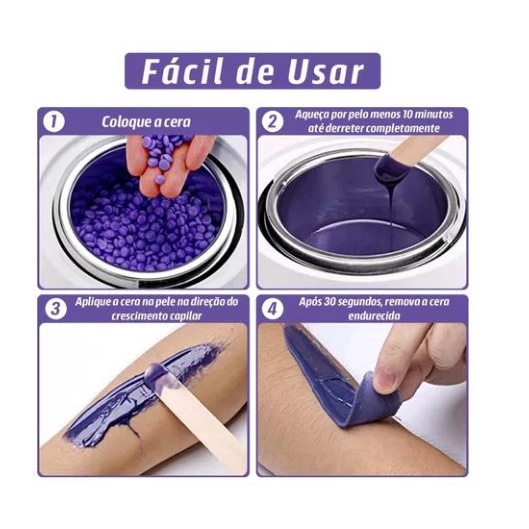 Fácil de Usar

1 Coloque a cera

2 Aqueça por pelo menos 10 minutos até derreter completamente

3 Aplique a cera na pele na direção do crescimento capilar

4 Após 30 segundos, remova a cera endurecida