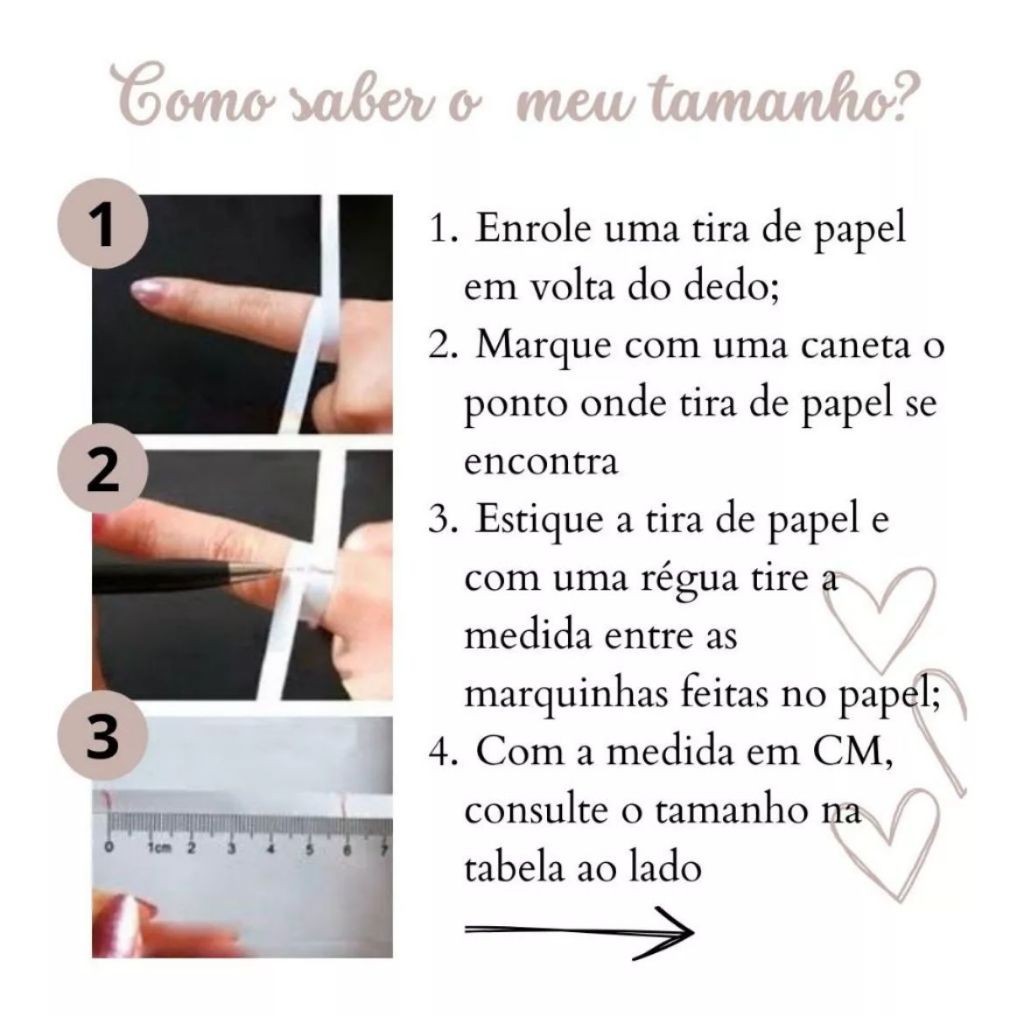 Como saber o meu tamanho?

1

2

3

0 1cm 2 3 4 5 6 7

1. Enrole uma tira de papel em volta do dedo;
2. Marque com uma caneta o ponto onde tira de papel se encontra
3. Estique a tira de papel e com uma régua tire a medida entre as marquinhas feitas no papel;
4. Com a medida em CM, consulte o tamanho na tabela ao lado