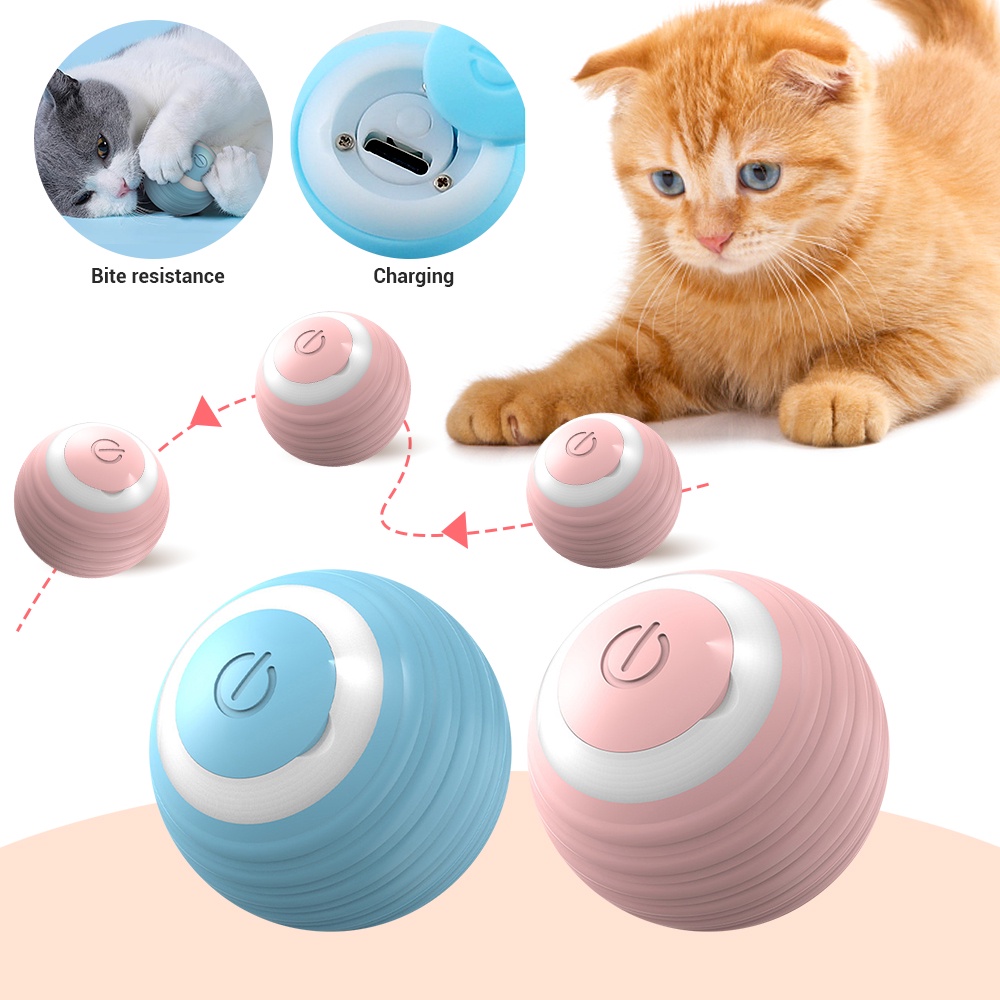 Bite resistance

Charging