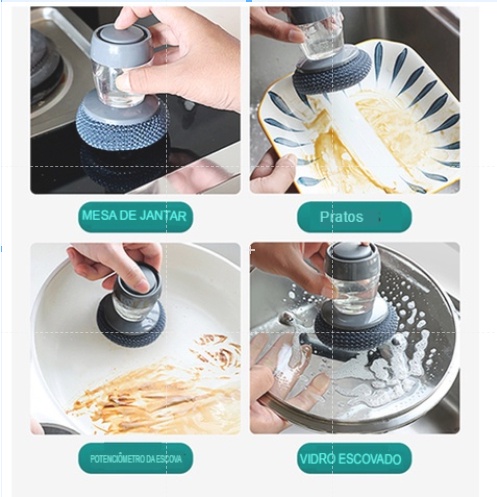 MESA DE JANTAR

Pratos

POTENCIÔMETRO DA ESCOVA

VIDRO ESCOVADO