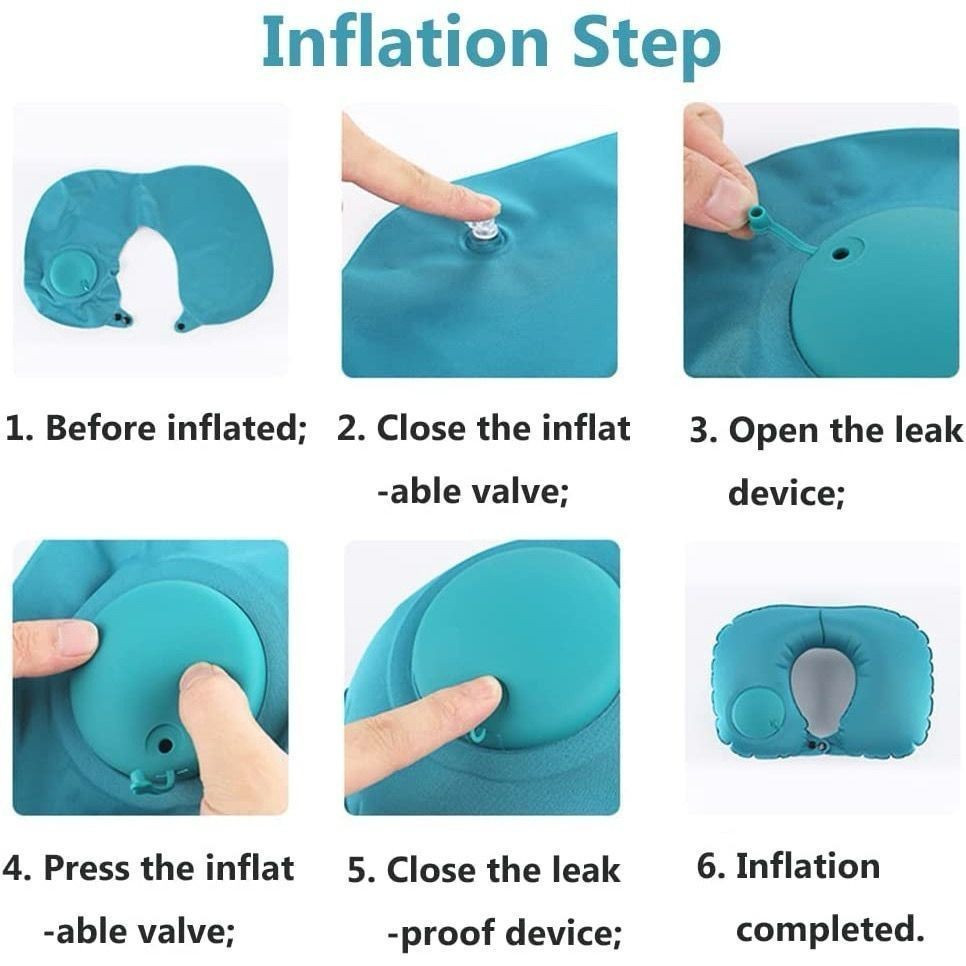 Inflation Step

1. Before inflated;

2. Close the inflat -able valve;

3. Open the leak device;

4. Press the inflat -able valve;

5. Close the leak -proof device;

6. Inflation completed.