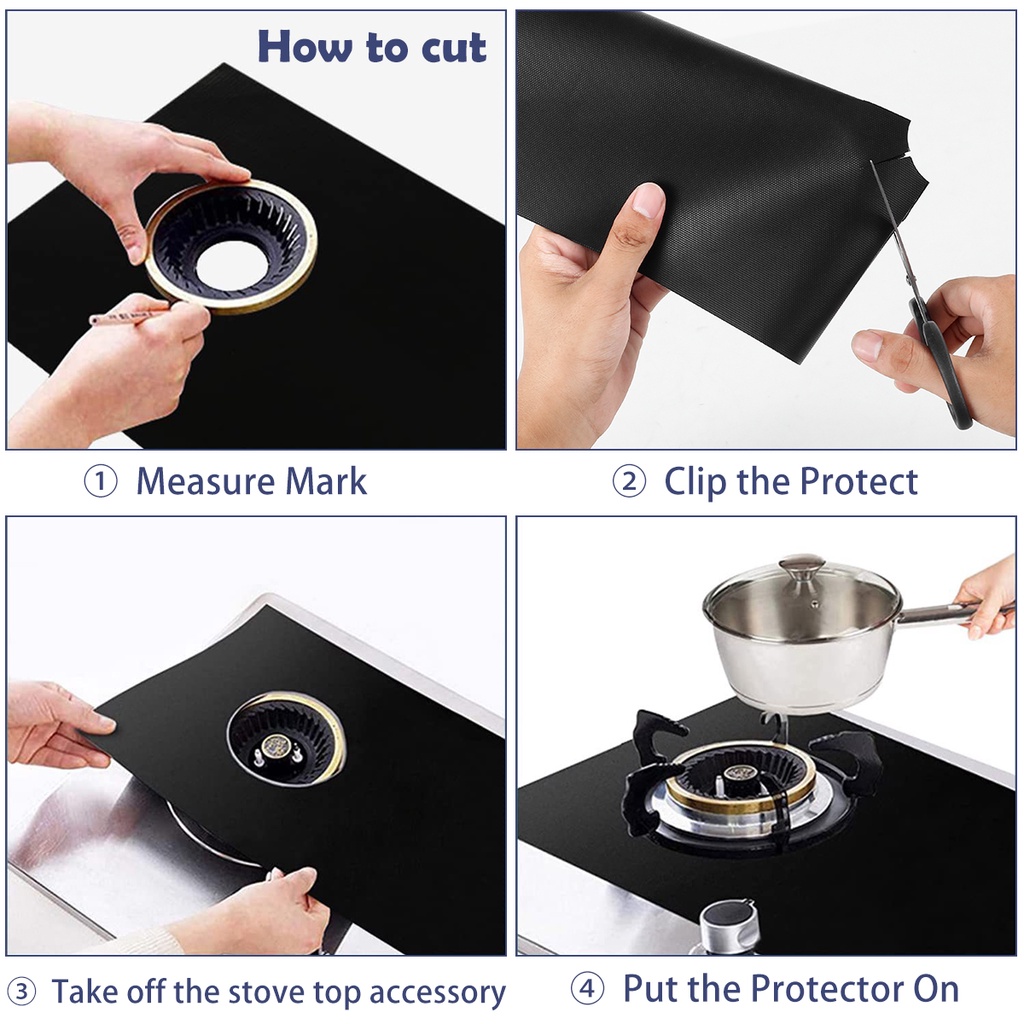 How to cut

① Measure Mark

② Clip the Protect

③ Take off the stove top accessory

④ Put the Protector On