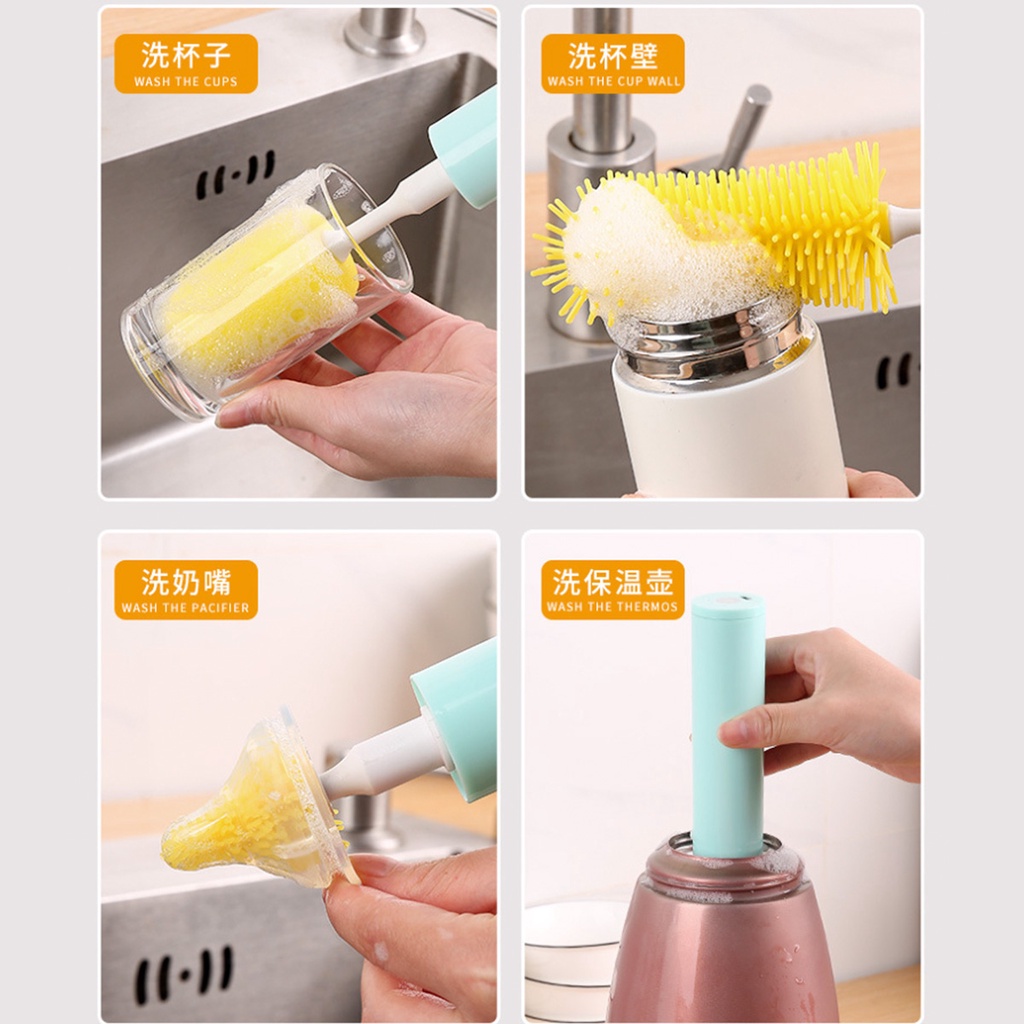 洗杯子
WASH THE CUPS

洗杯壁
WASH THE CUP WALL

洗奶嘴
WASH THE PACIFIER

洗保温壶
WASH THE THERMOS