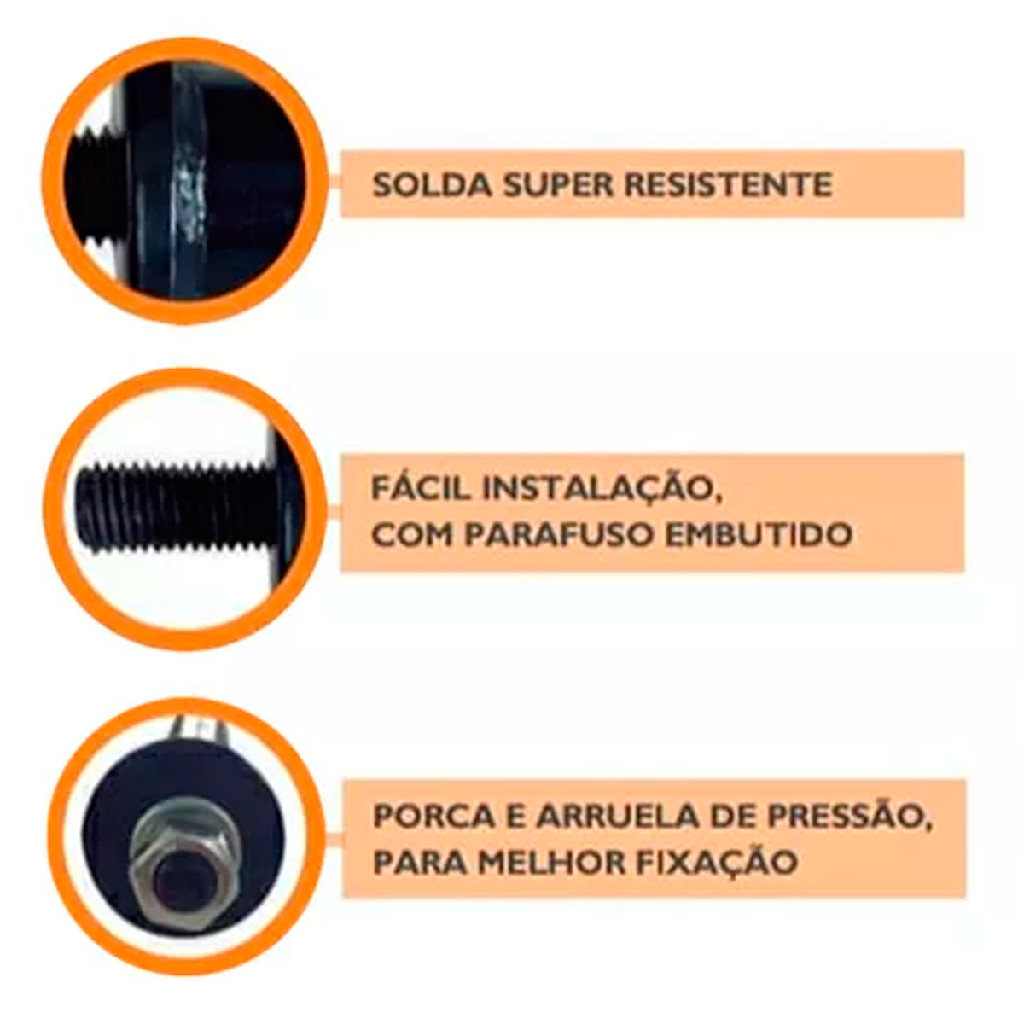 SOLDA SUPER RESISTENTE

FÁCIL INSTALAÇÃO,
COM PARAFUSO EMBUTIDO

PORCA E ARRUELA DE PRESSÃO,
PARA MELHOR FIXAÇÃO