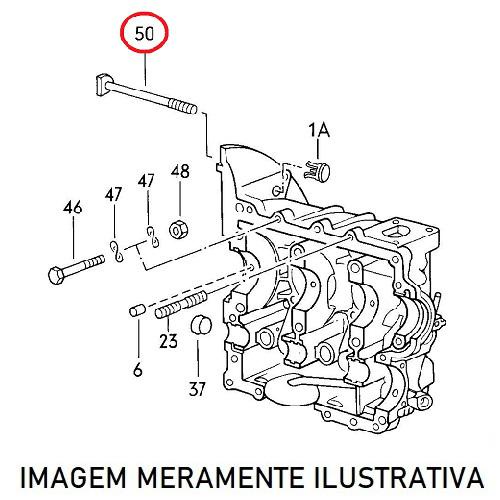 50

1A

48

47

47

46

23

6

37

IMAGEM MERAMENTE ILUSTRATIVA