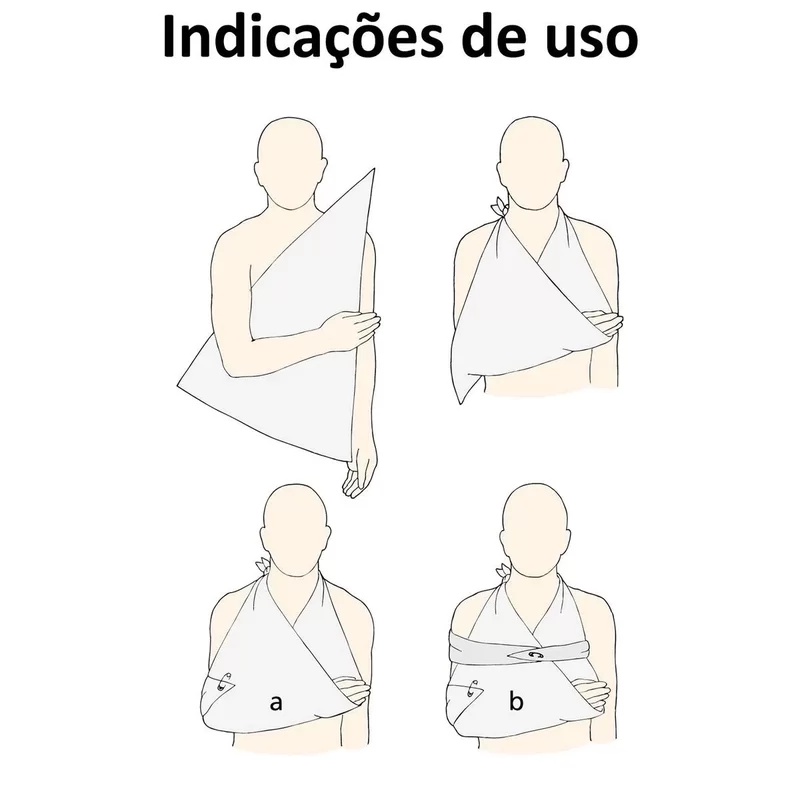 Indicações de uso

a

b