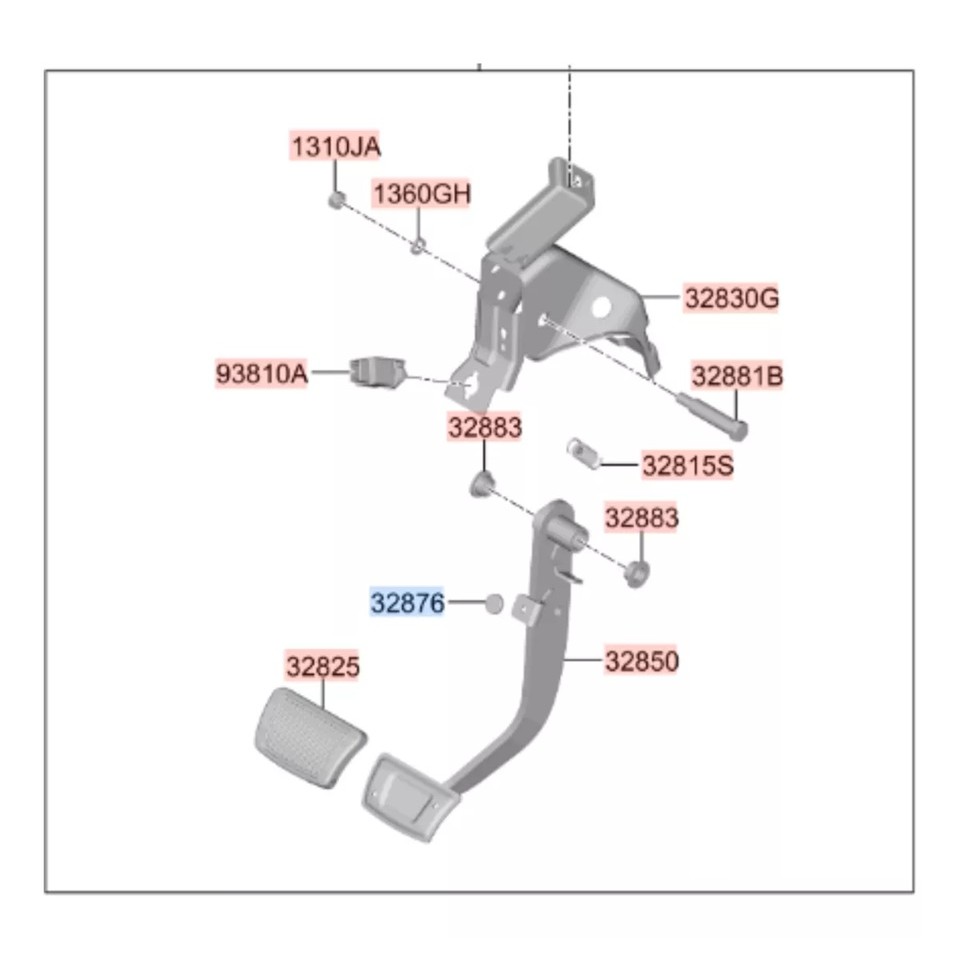 1310JA
1360GH
32830G
93810A
32881B
32883
32815S
32883
32876
32850
32825