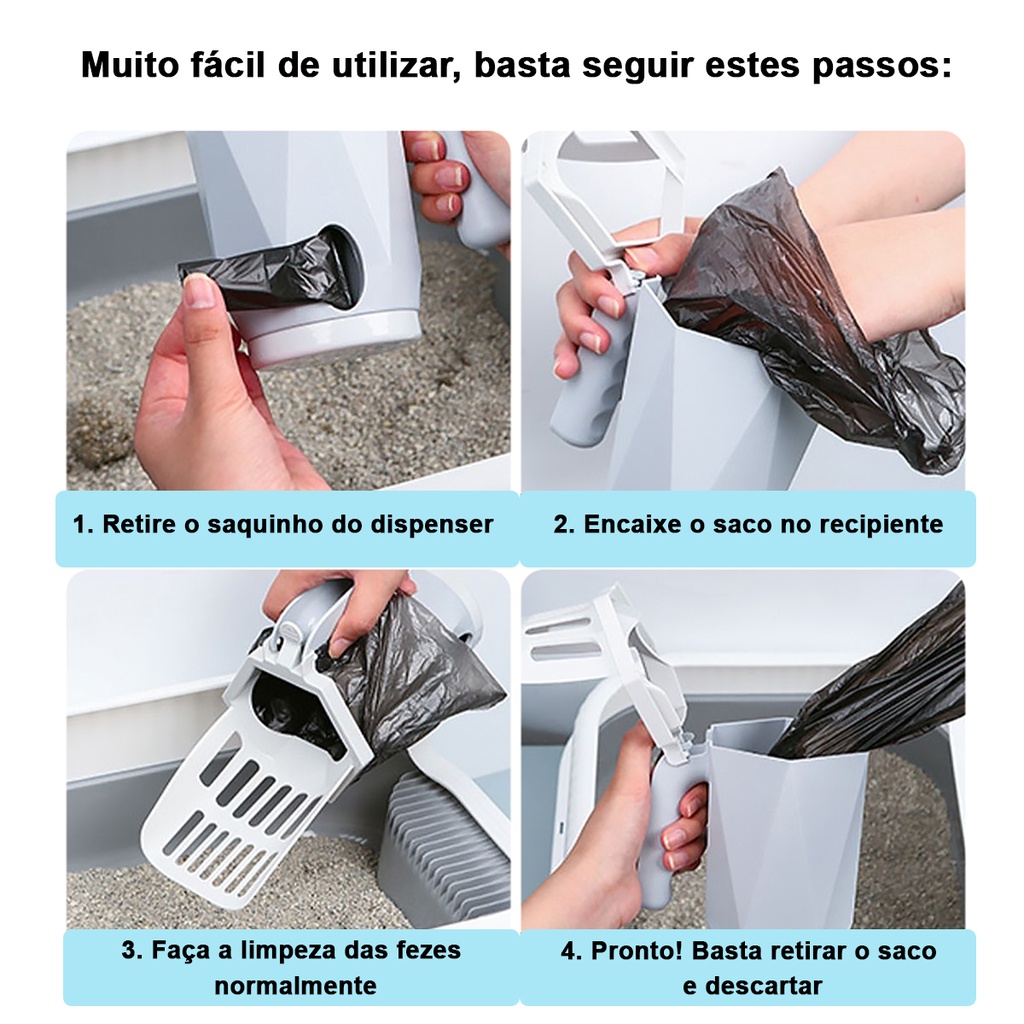 Muito fácil de utilizar, basta seguir estes passos:

1. Retire o saquinho do dispenser

2. Encaixe o saco no recipiente

3. Faça a limpeza das fezes normalmente

4. Pronto! Basta retirar o saco e descartar