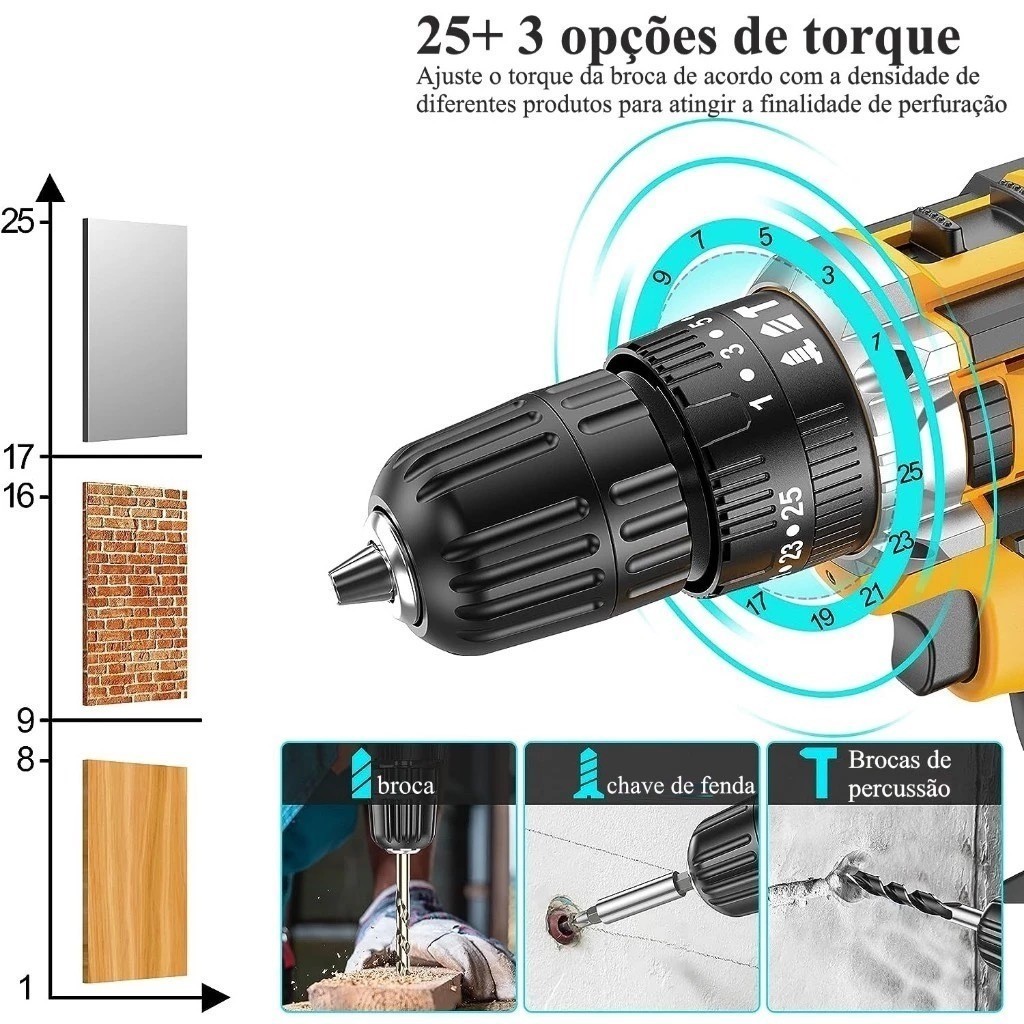 25+ 3 opções de torque

Ajuste o torque da broca de acordo com a densidade de diferentes produtos para atingir a finalidade de perfuração

25

17

16

9

8

1

9 7 5 3 1 25 23 21 19 17

5 3 1 25 23

broca

chave de fenda

Brocas de percussão