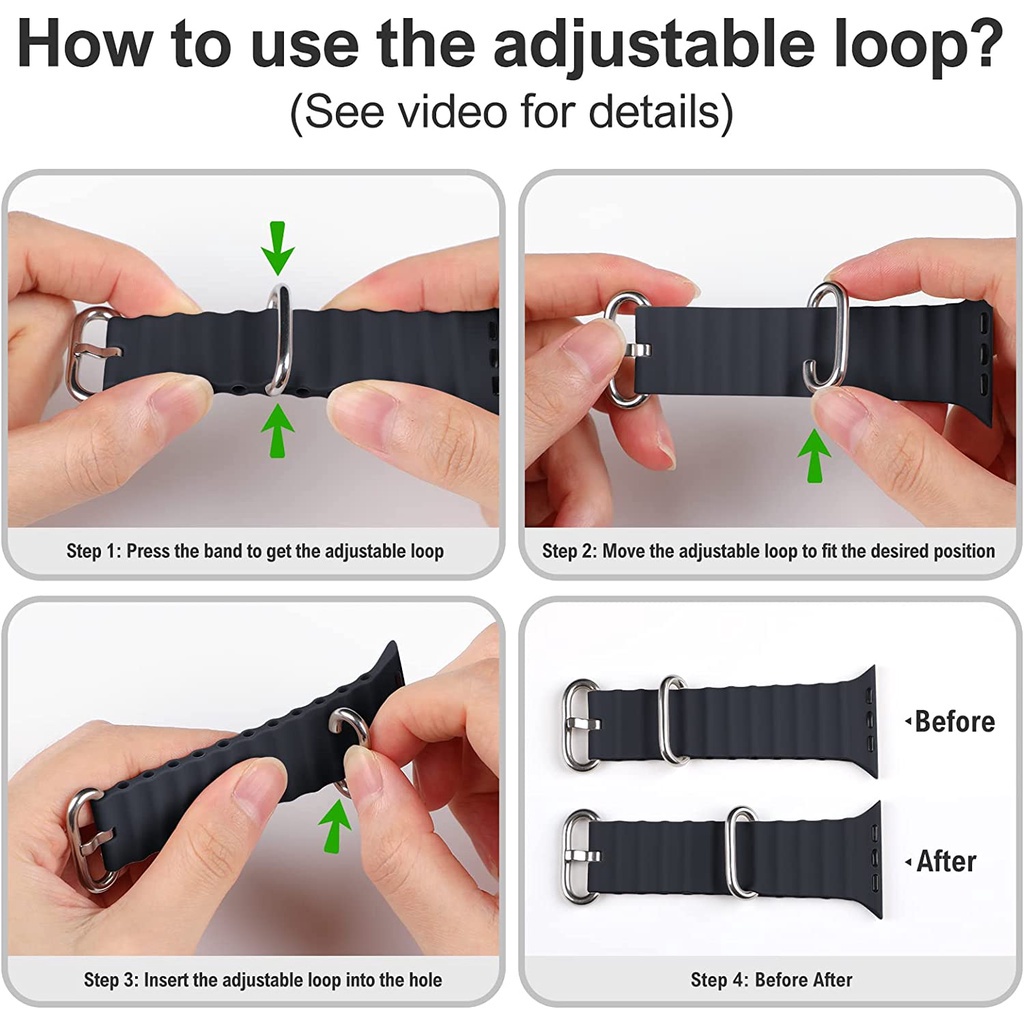 How to use the adjustable loop?
(See video for details)

Step 1: Press the band to get the adjustable loop

Step 2: Move the adjustable loop to fit the desired position

Step 3: Insert the adjustable loop into the hole

Before

After

Step 4: Before After