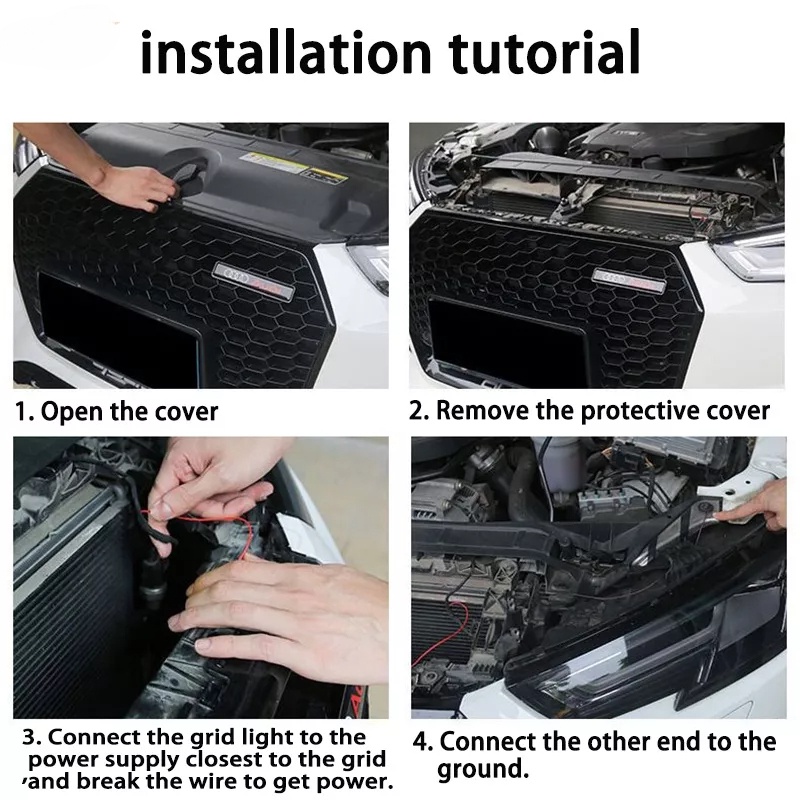 installation tutorial

1. Open the cover

2. Remove the protective cover

3. Connect the grid light to the power supply closest to the grid and break the wire to get power.

4. Connect the other end to the ground.