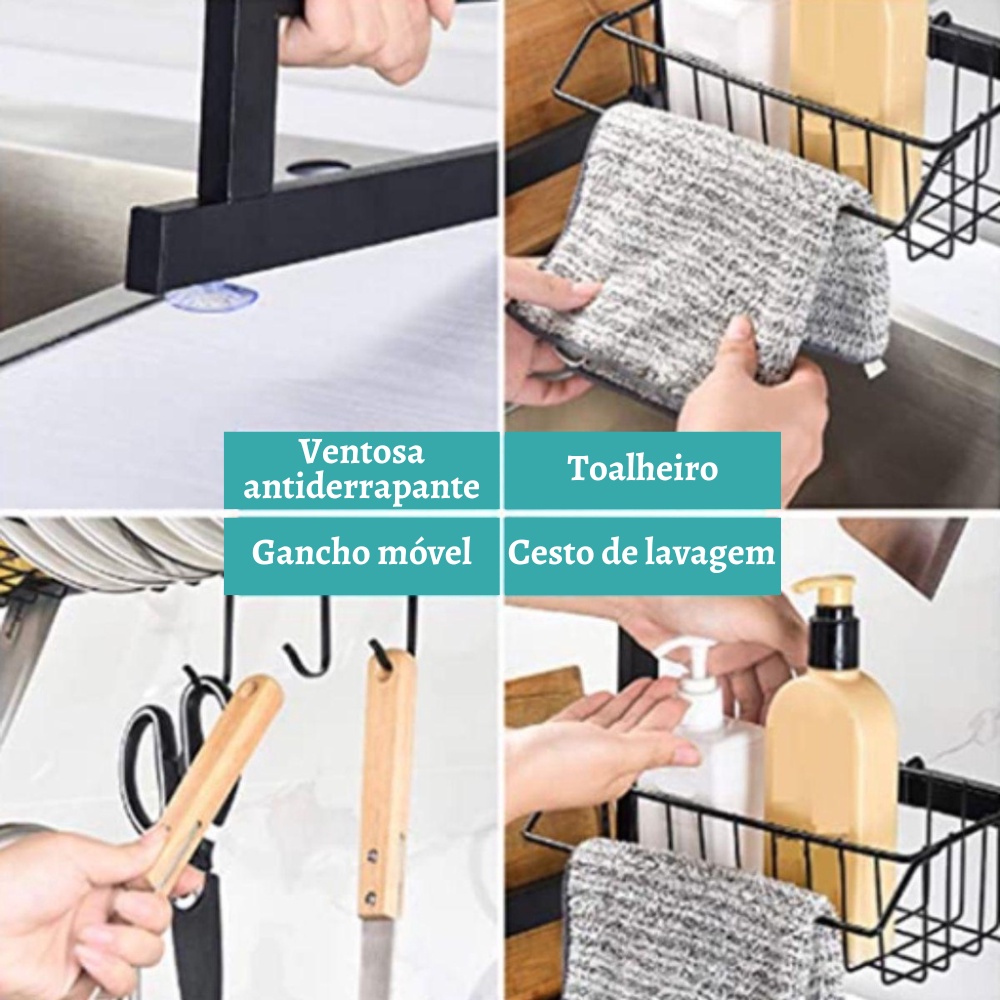 Ventosa antiderrapante

Toalheiro

Gancho móvel

Cesto de lavagem