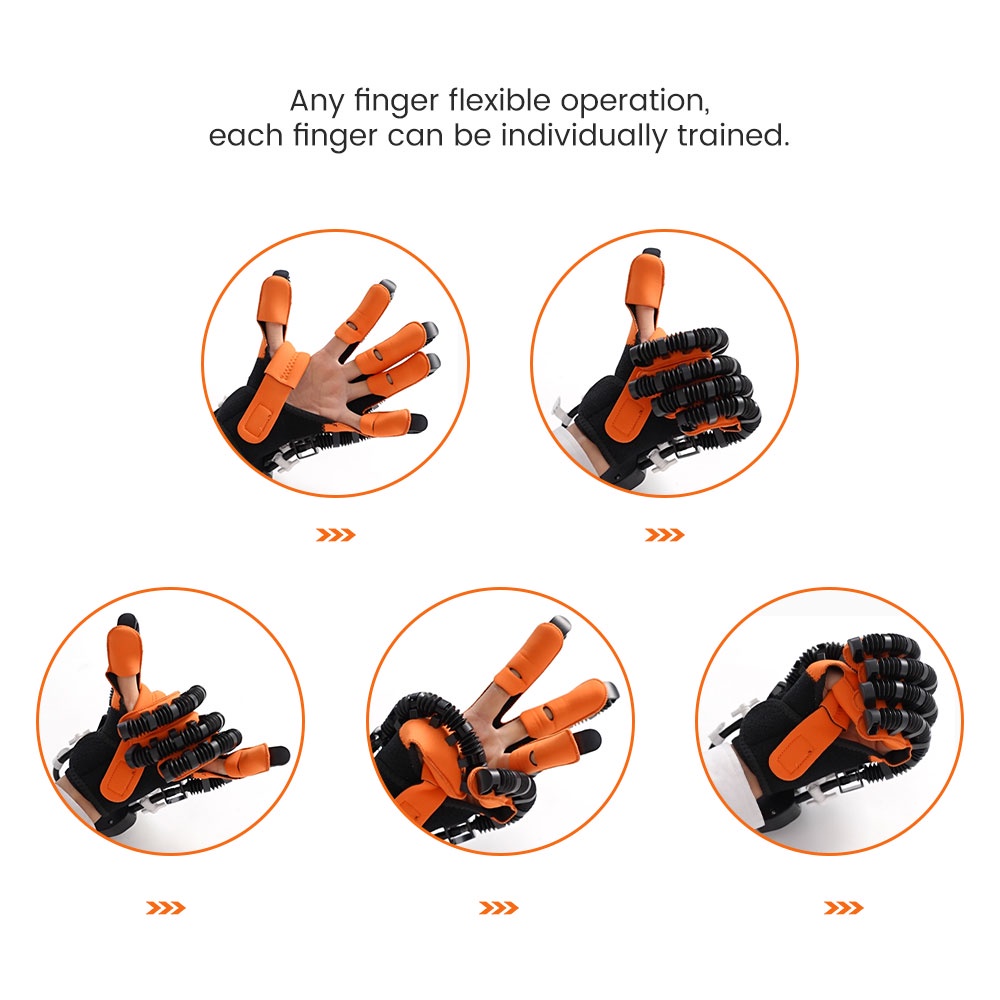 Any finger flexible operation,
each finger can be individually trained.