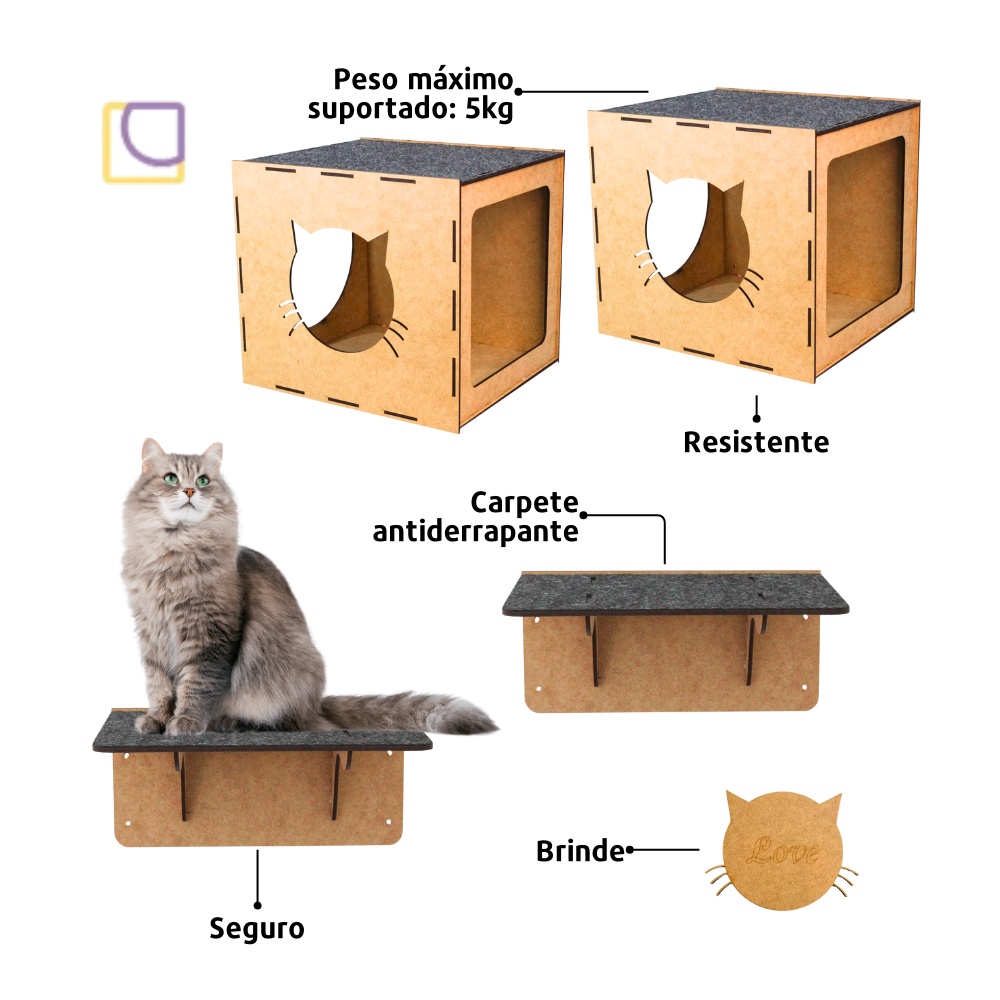 Peso máximo suportado: 5kg

Resistente

Carpete antiderrapante

Brinde

Love

Seguro