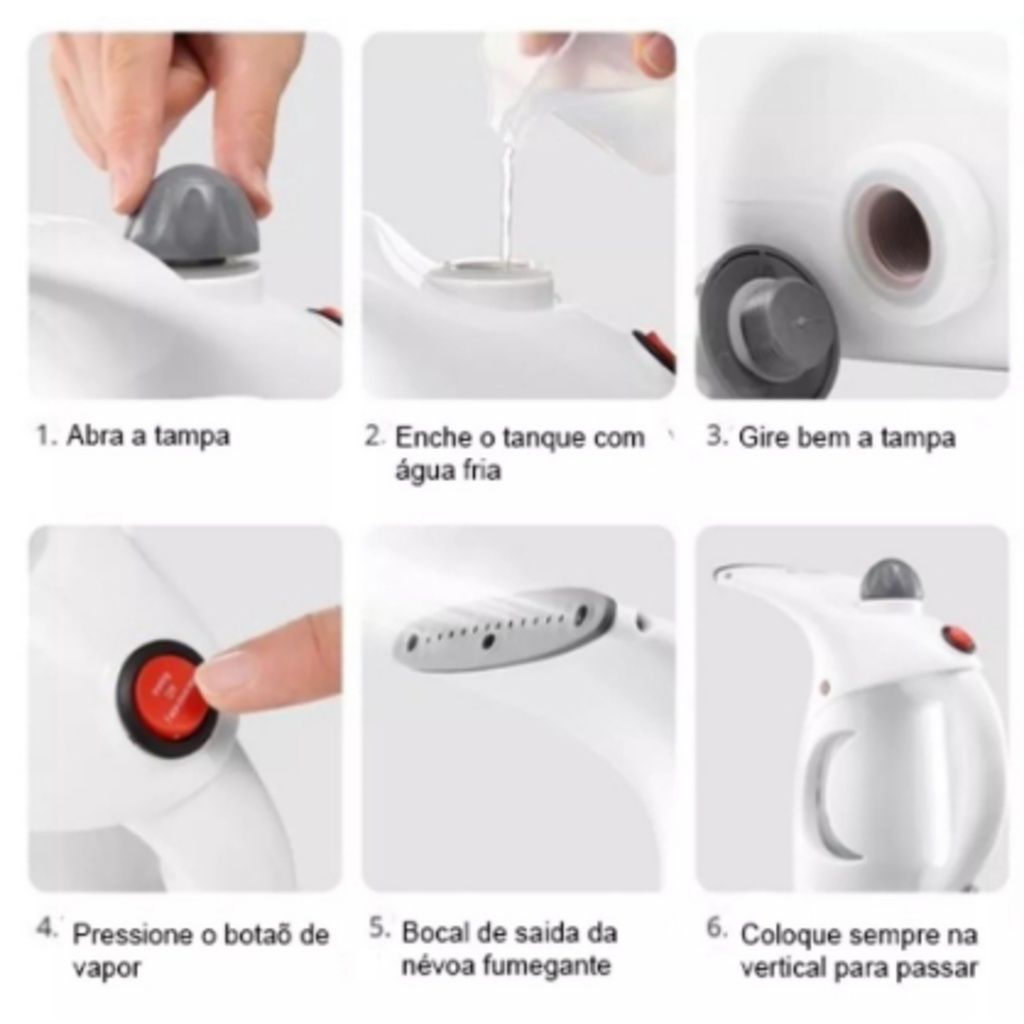 1. Abra a tampa

2. Enche o tanque com água fria

3. Gire bem a tampa

4. Pressione o botaõ de vapor

5. Bocal de saida da névoa fumegante

6. Coloque sempre na vertical para passar