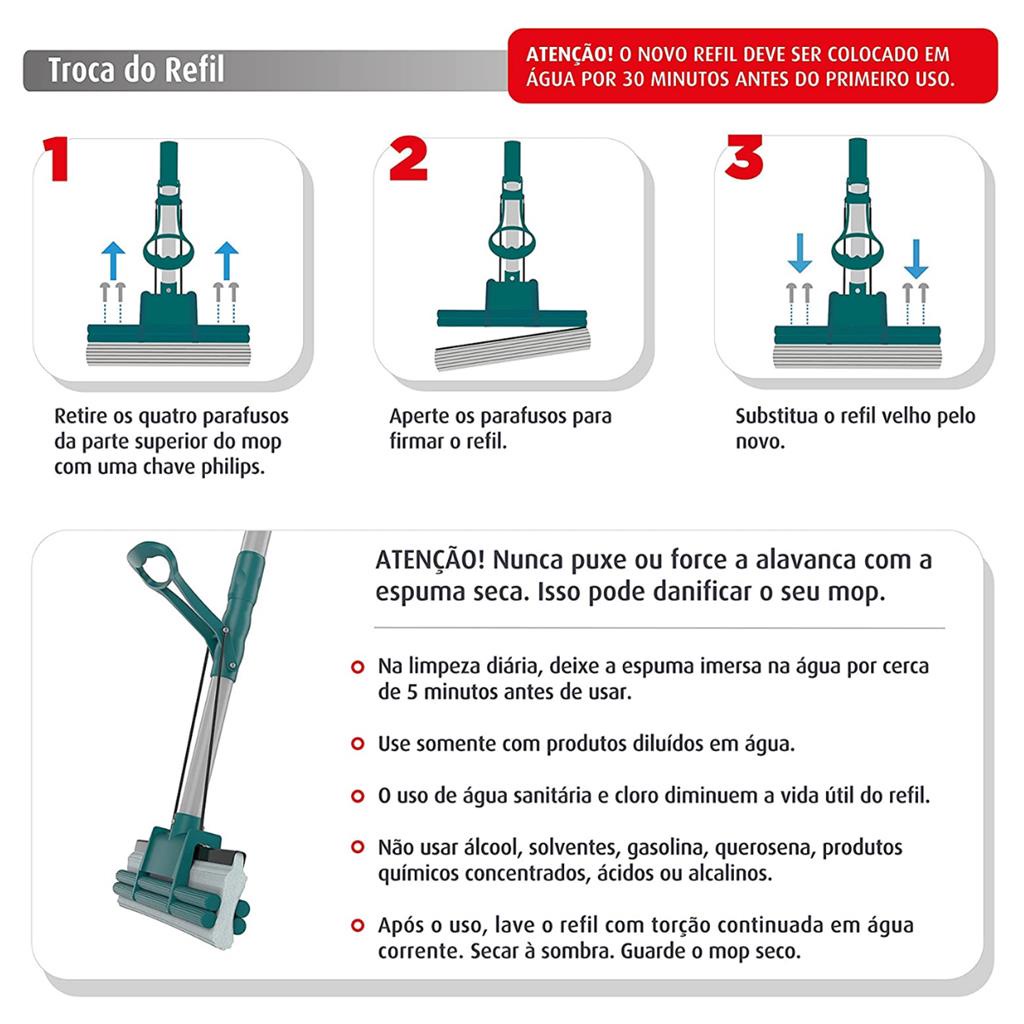 Troca do Refil

ATENÇÃO! O NOVO REFIL DEVE SER COLOCADO EM ÁGUA POR 30 MINUTOS ANTES DO PRIMEIRO USO.

1

Retire os quatro parafusos da parte superior do mop com uma chave philips.

2

Aperte os parafusos para firmar o refil.

3

Substitua o refil velho pelo novo.

ATENÇÃO! Nunca puxe ou force a alavanca com a espuma seca. Isso pode danificar o seu mop.

Na limpeza diária, deixe a espuma imersa na água por cerca de 5 minutos antes de usar.

Use somente com produtos diluídos em água.

O uso de água sanitária e cloro diminuem a vida útil do refil.

Não usar álcool, solventes, gasolina, querosena, produtos químicos concentrados, ácidos ou alcalinos.

Após o uso, lave o refil com torção continuada em água corrente. Secar à sombra. Guarde o mop seco.