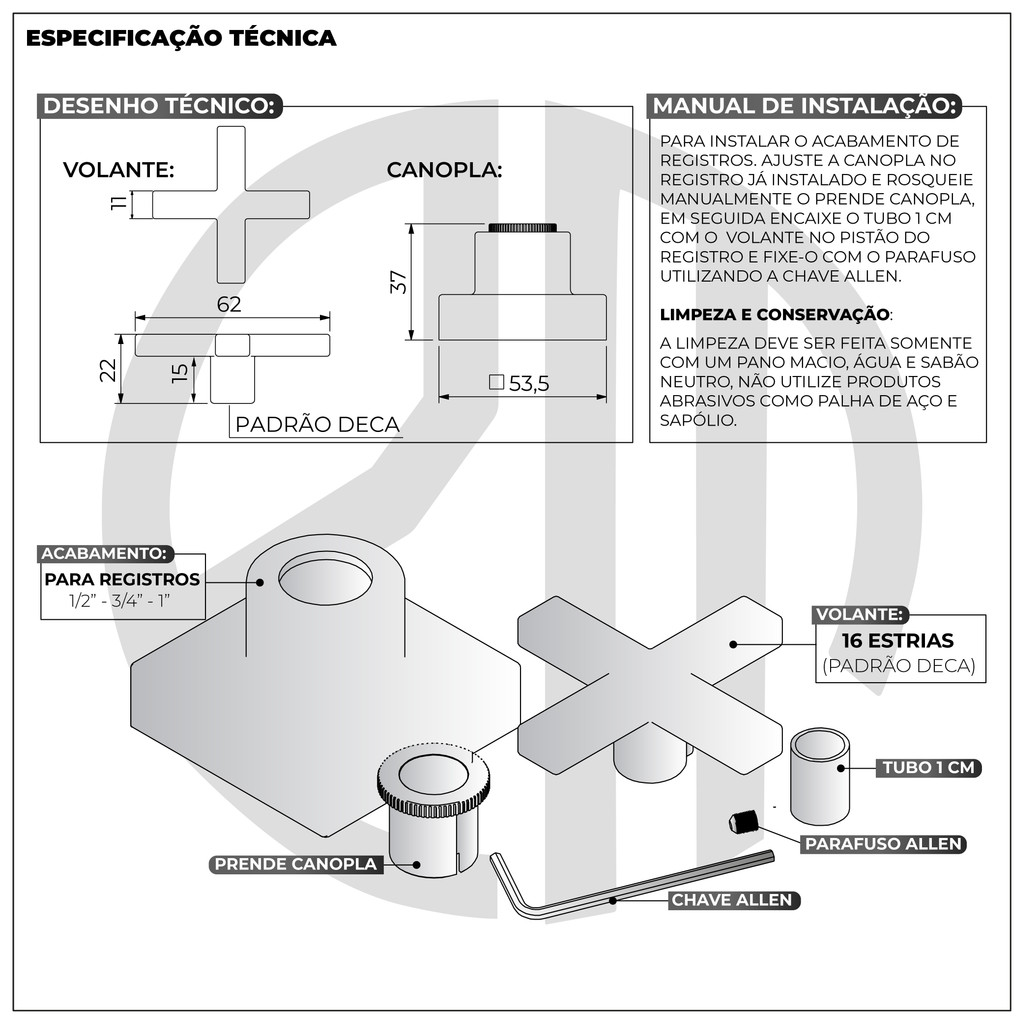 ESPECIFICAÇÃO TÉCNICA

DESENHO TÉCNICO:

VOLANTE:

11

62

22

15

PADRÃO DECA

CANOPLA:

37

□ 53,5

MANUAL DE INSTALAÇÃO:

PARA INSTALAR O ACABAMENTO DE REGISTROS. AJUSTE A CANOPLA NO REGISTRO JÁ INSTALADO E ROSQUEIE MANUALMENTE O PRENDE CANOPLA, EM SEGUIDA ENCAIXE O TUBO 1 CM COM O VOLANTE NO PISTÃO DO REGISTRO E FIXE-O COM O PARAFUSO UTILIZANDO A CHAVE ALLEN.

LIMPEZA E CONSERVAÇÃO:

A LIMPEZA DEVE SER FEITA SOMENTE COM UM PANO MACIO, ÁGUA E SABÃO NEUTRO, NÃO UTILIZE PRODUTOS ABRASIVOS COMO PALHA DE AÇO E SAPÓLIO.

ACABAMENTO:
PARA REGISTROS
1/2" - 3/4" - 1"

VOLANTE:
16 ESTRIAS
(PADRÃO DECA)

TUBO 1 CM

PARAFUSO ALLEN

PRENDE CANOPLA

CHAVE ALLEN