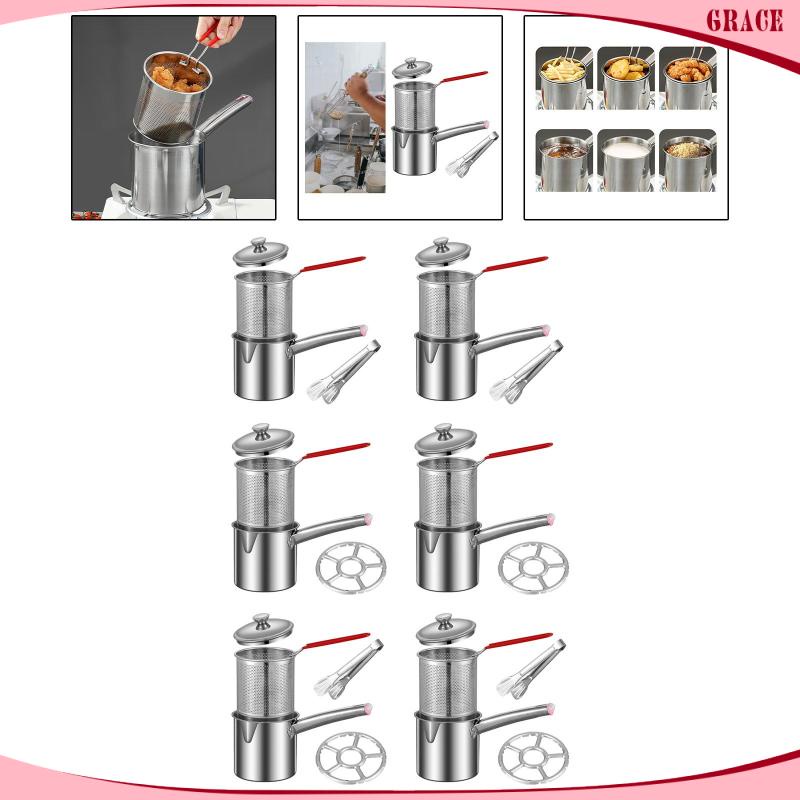 GRACE