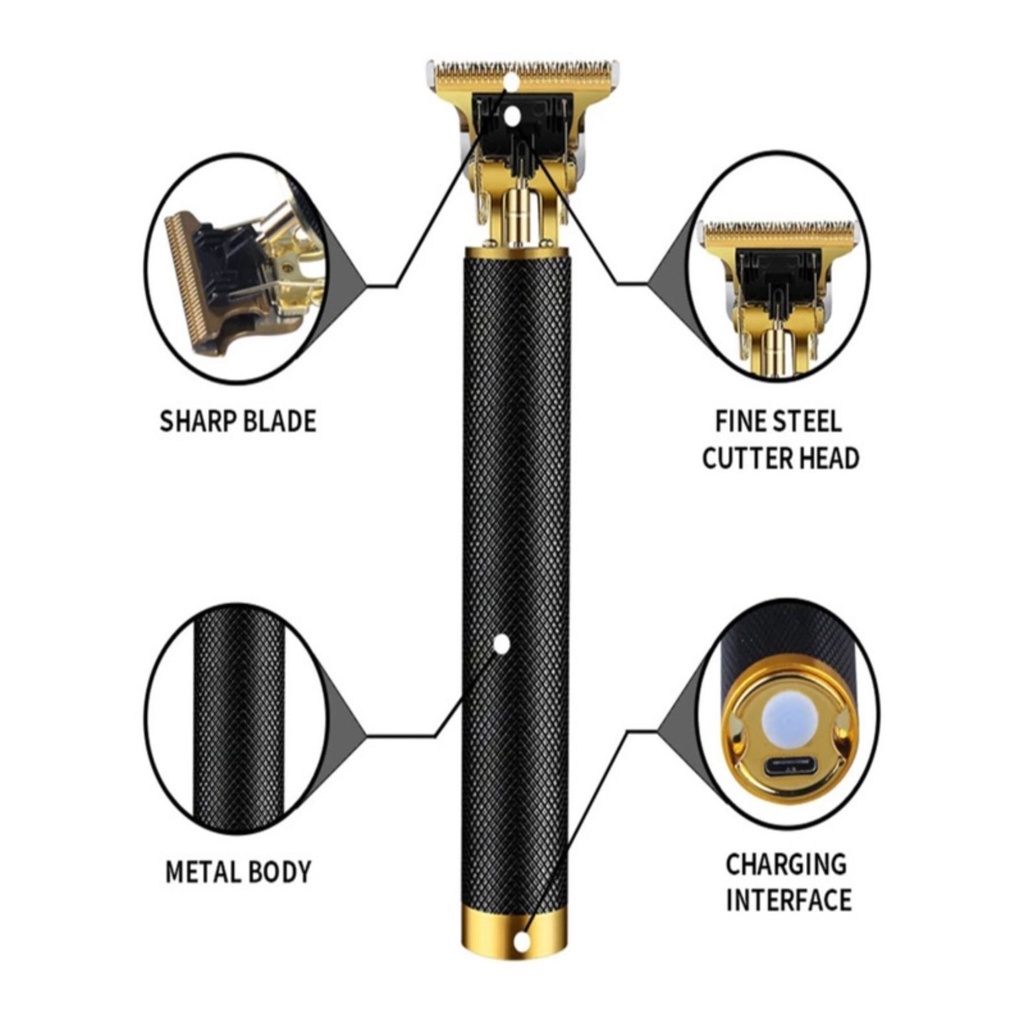 SHARP BLADE

FINE STEEL CUTTER HEAD

METAL BODY

CHARGING INTERFACE