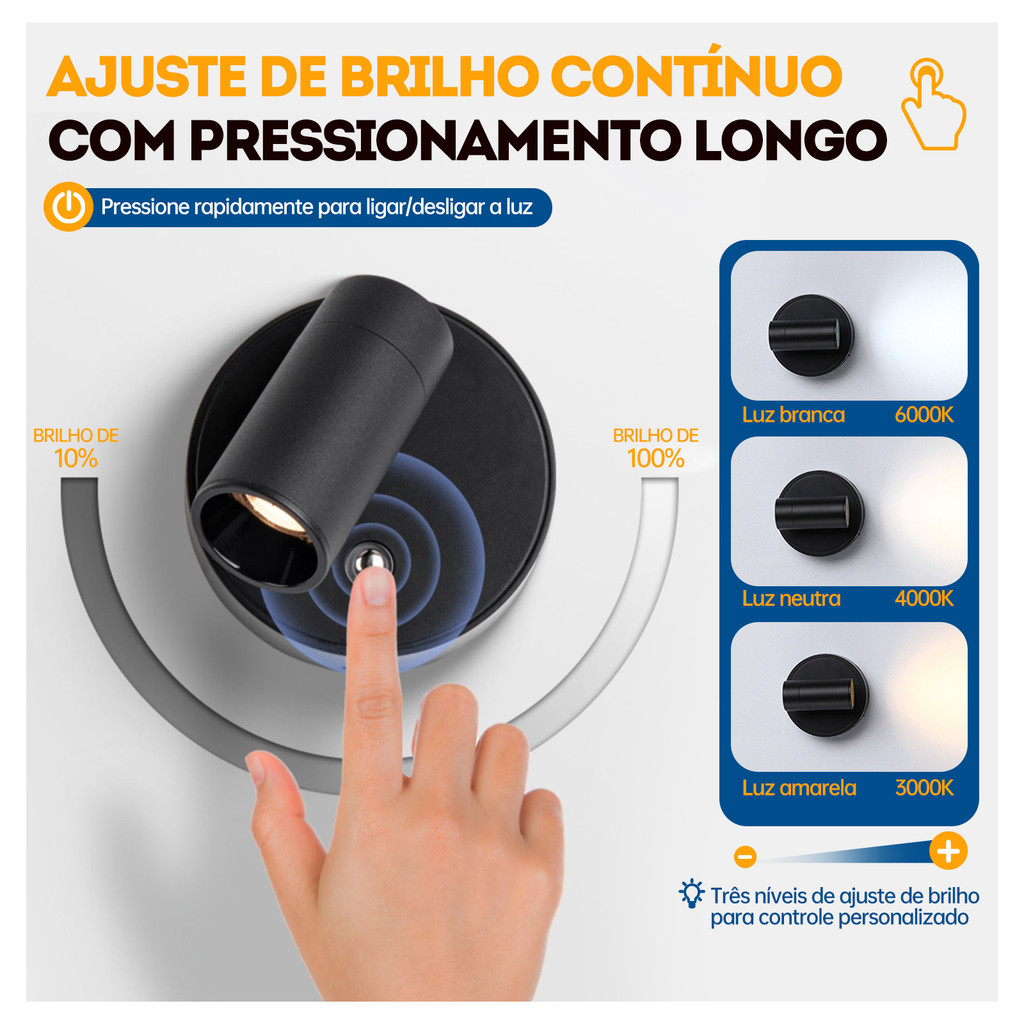 AJUSTE DE BRILHO CONTÍNUO
COM PRESSIONAMENTO LONGO

Pressione rapidamente para ligar/desligar a luz

BRILHO DE 10%

BRILHO DE 100%

Luz branca 6000K

Luz neutra 4000K

Luz amarela 3000K

-

+

Três níveis de ajuste de brilho para controle personalizado