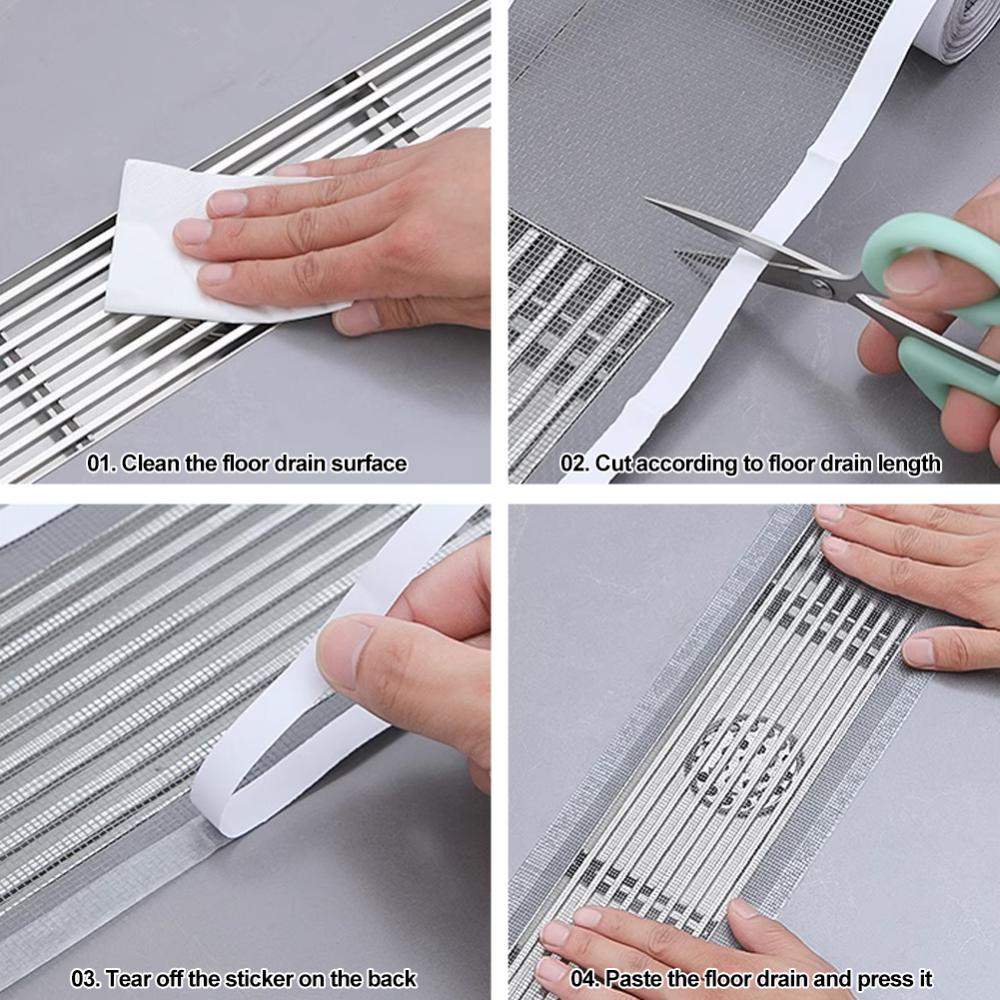 01. Clean the floor drain surface

02. Cut according to floor drain length

03. Tear off the sticker on the back

04. Paste the floor drain and press it