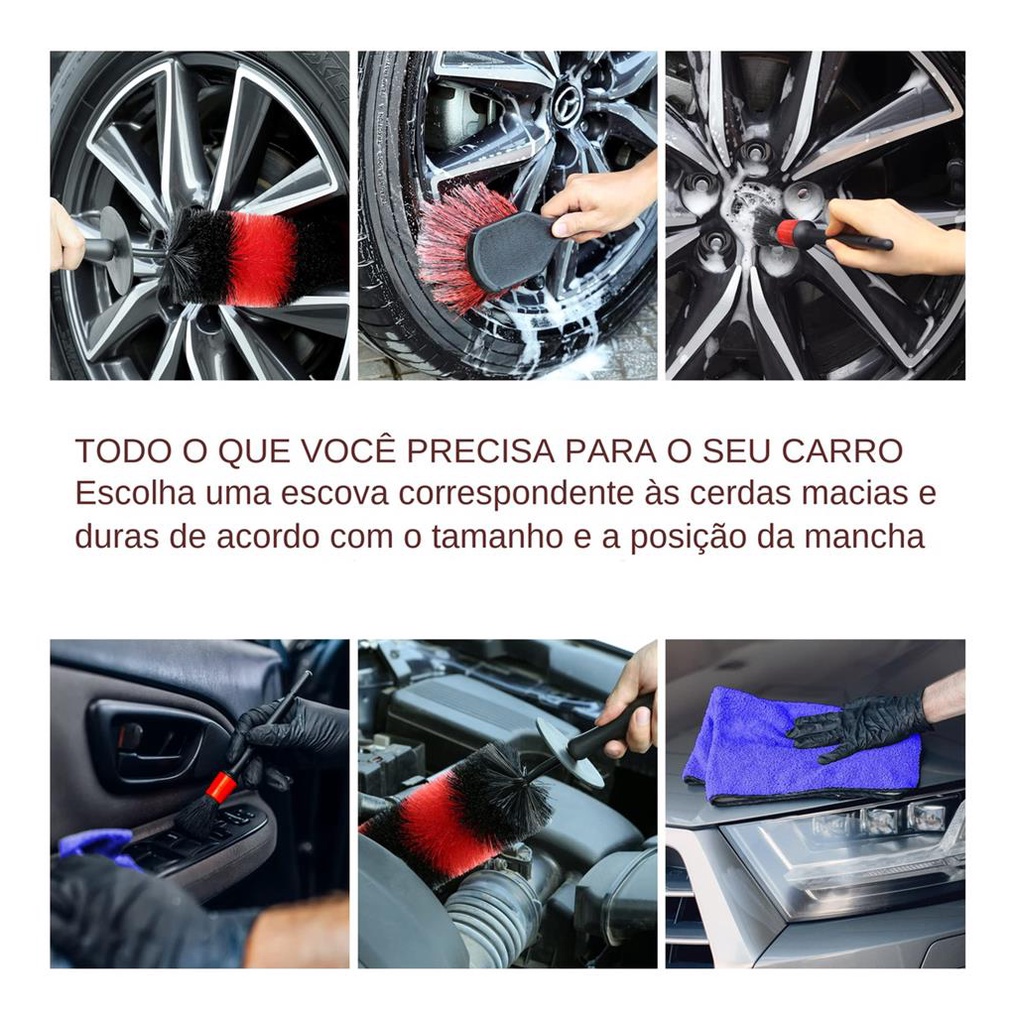 TODO O QUE VOCÊ PRECISA PARA O SEU CARRO
Escolha uma escova correspondente às cerdas macias e duras de acordo com o tamanho e a posição da mancha