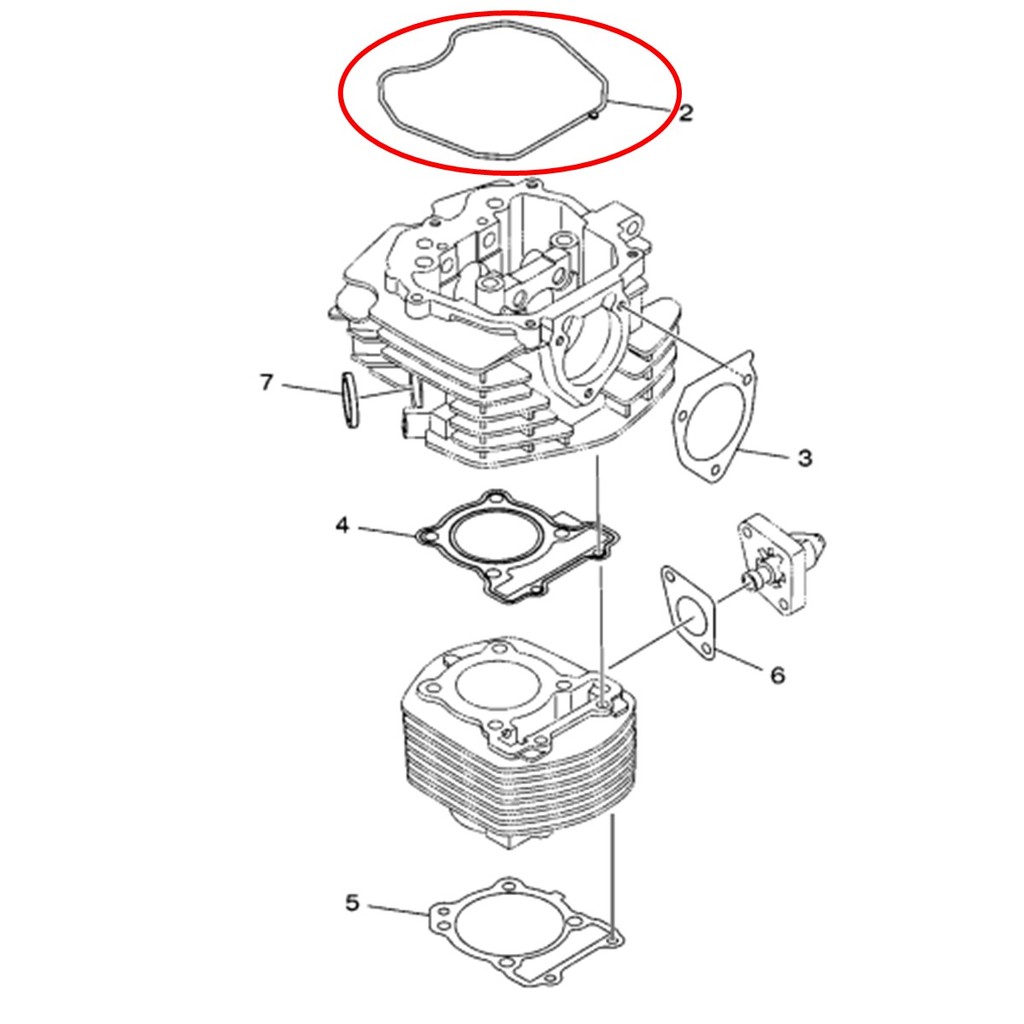 2
7
3
4
6
5